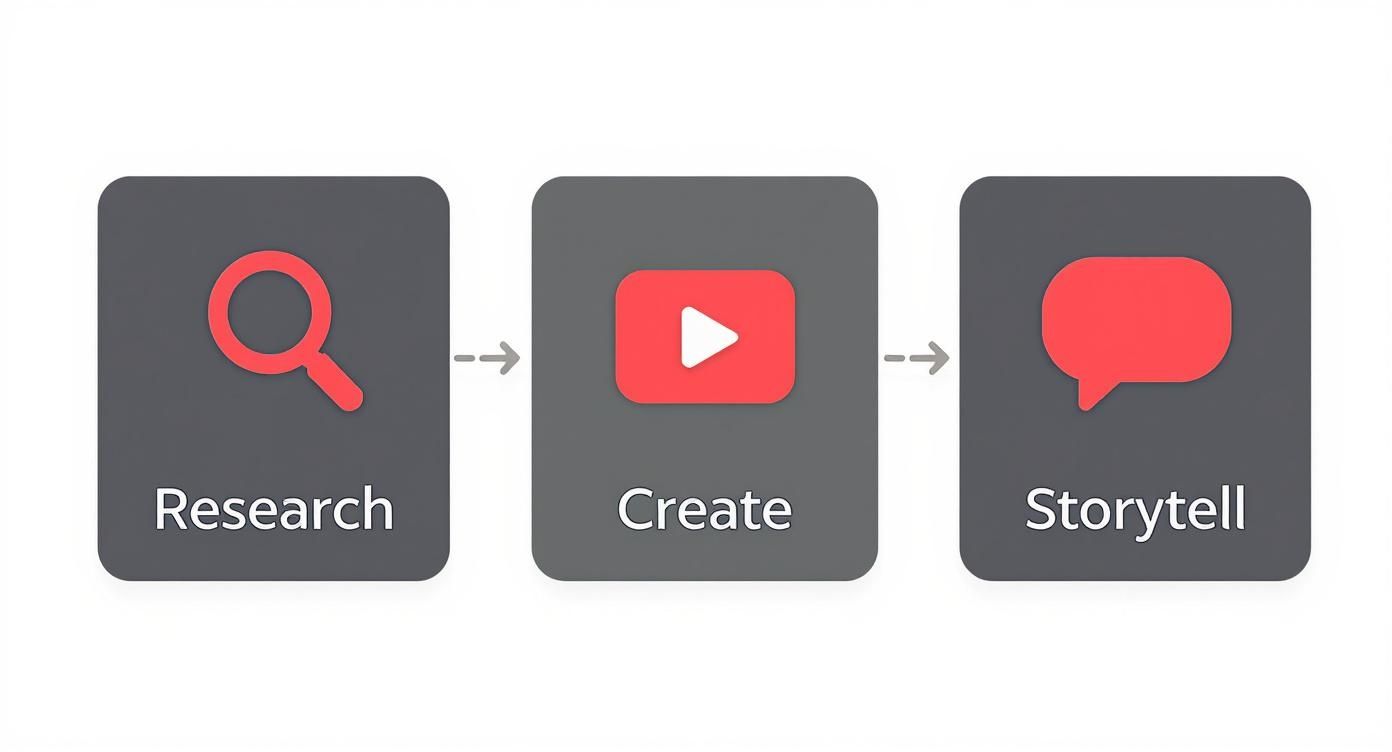 Research

Create

Storytell