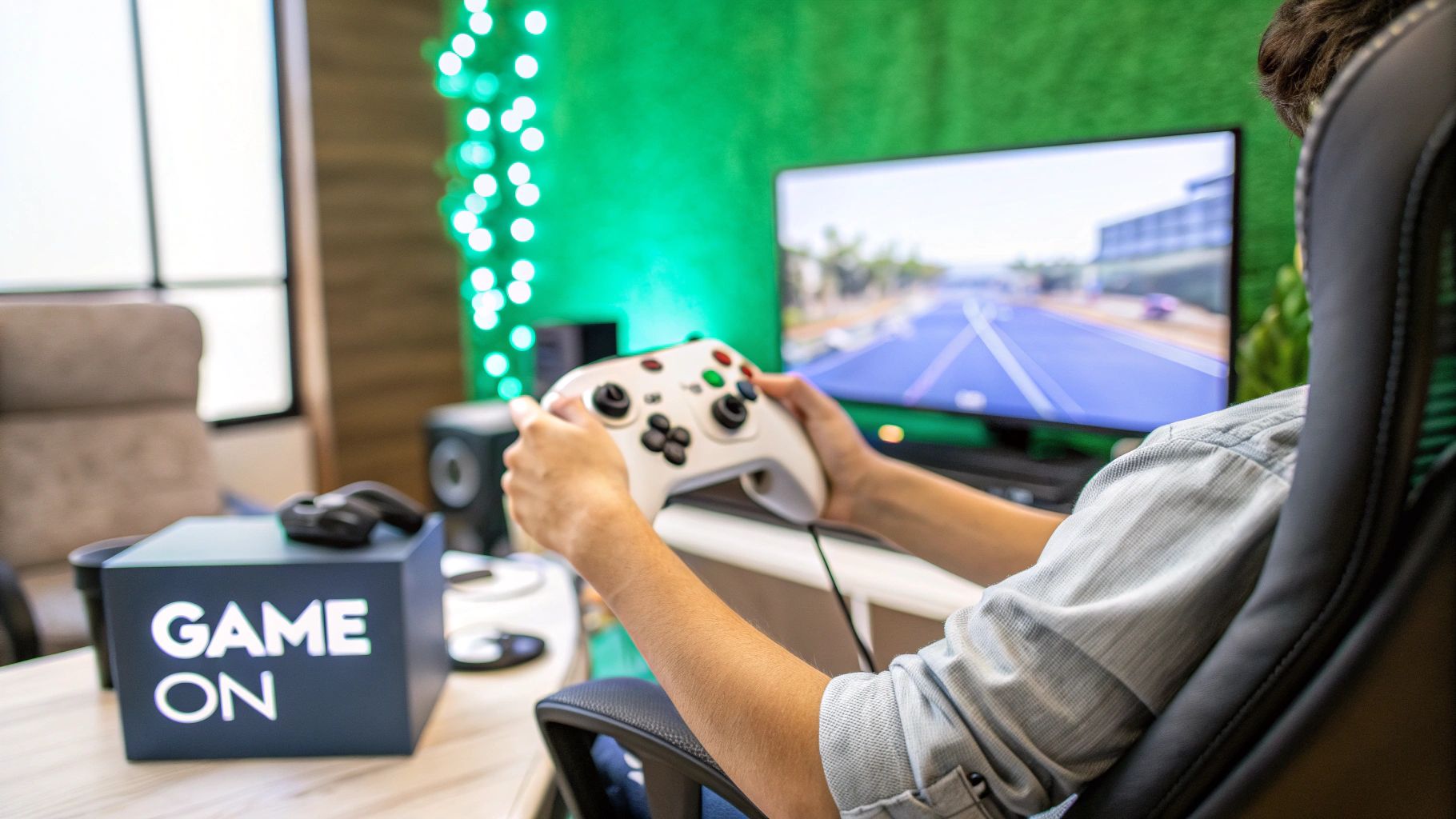 GAME ON