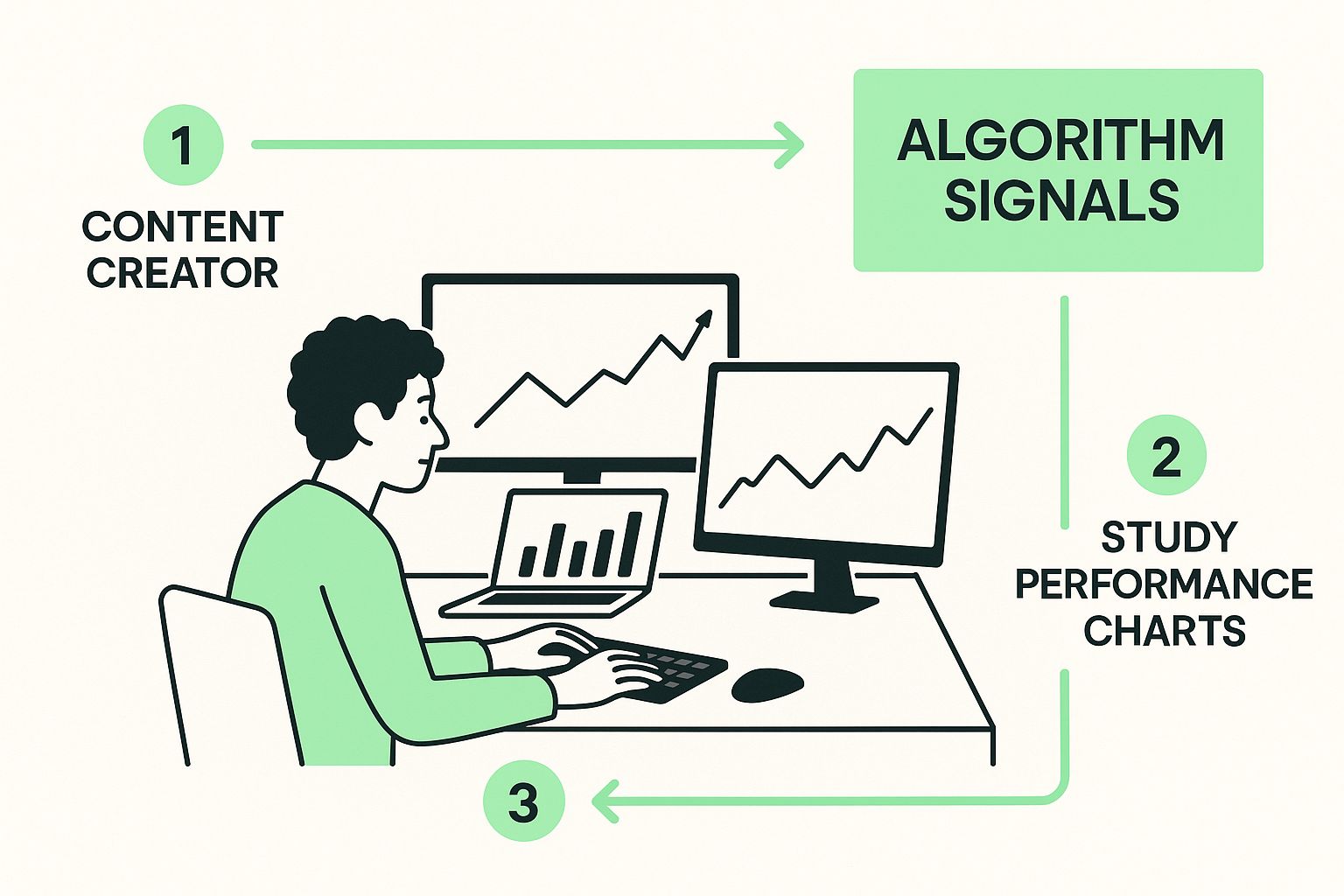 1

CONTENT CREATOR

ALGORITHM SIGNALS

2

STUDY PERFORMANCE CHARTS

3