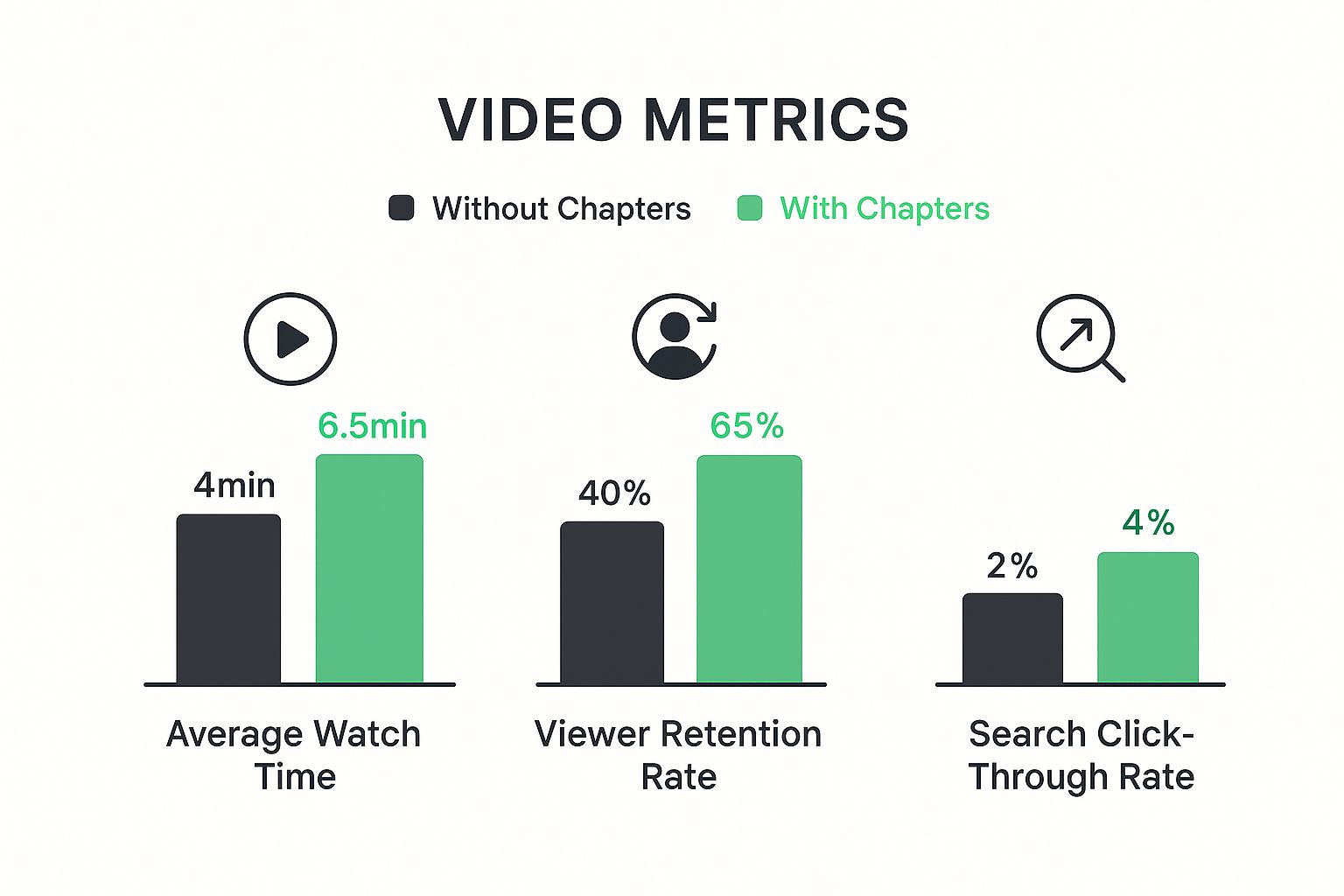 VIDEO METRICS

Without Chapters With Chapters

4min 6.5min

Average Watch Time

40% 65%

Viewer Retention Rate

2% 4%

Search Click-Through Rate