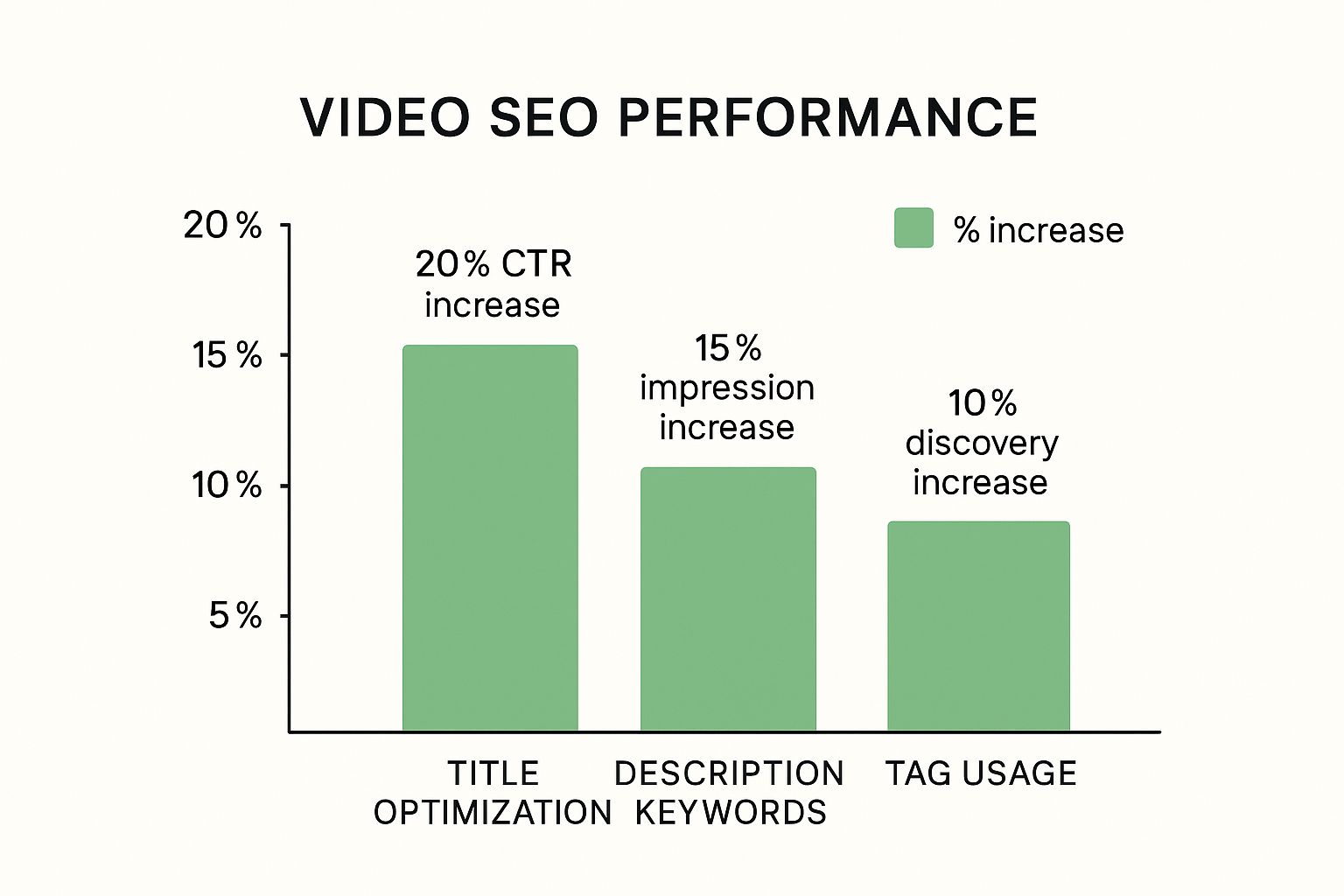 VIDEO SEO PERFORMANCE

% increase

20 %
15 %
10 %
5 %

20 % CTR increase

15 % impression increase

10 % discovery increase

TITLE OPTIMIZATION

DESCRIPTION KEYWORDS

TAG USAGE