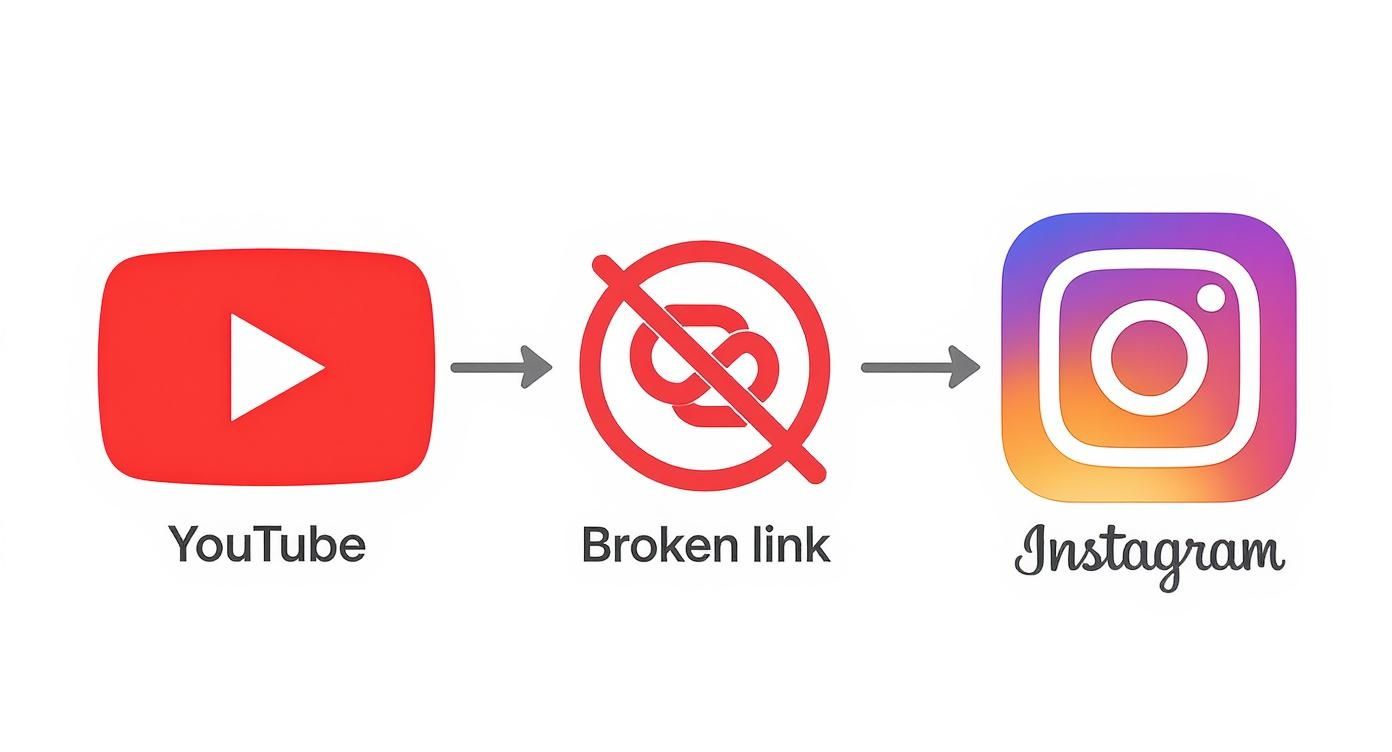 YouTube

Broken link

Instagram