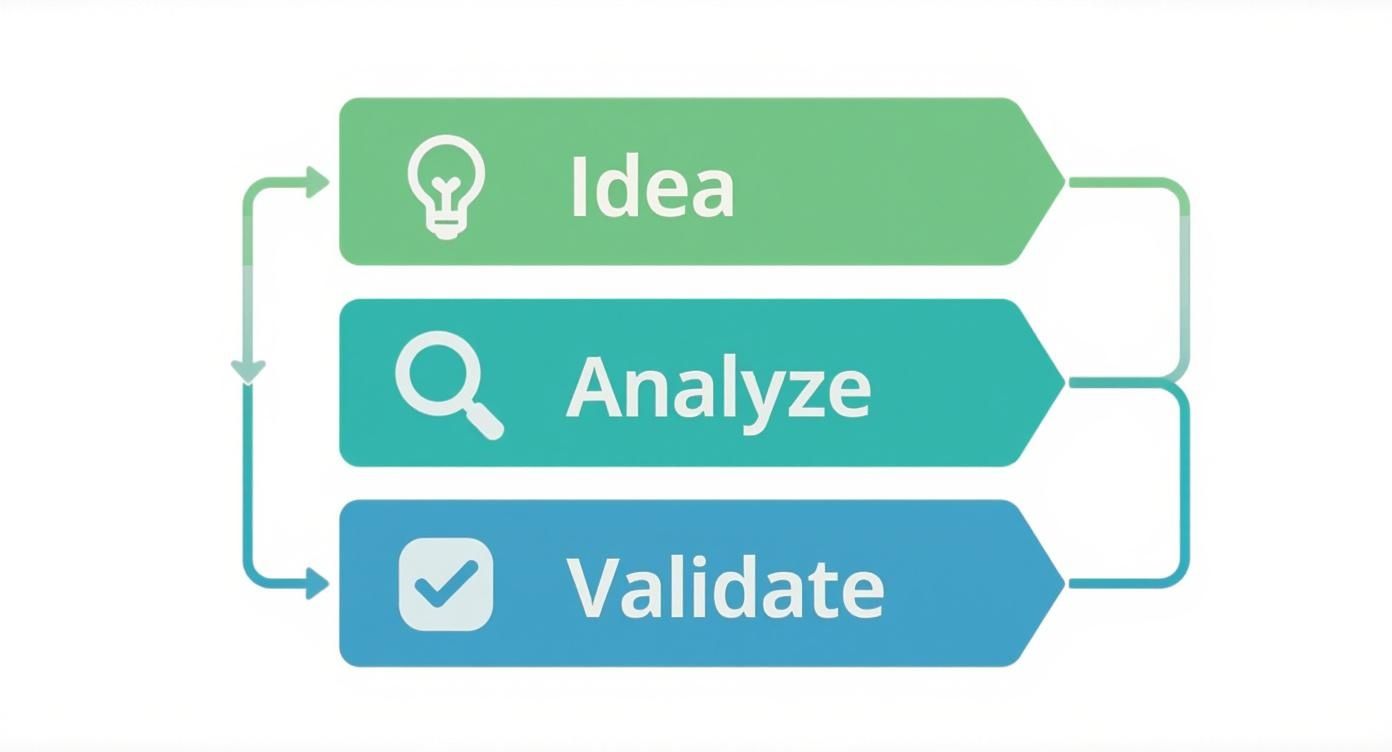 Idea

Analyze

Validate