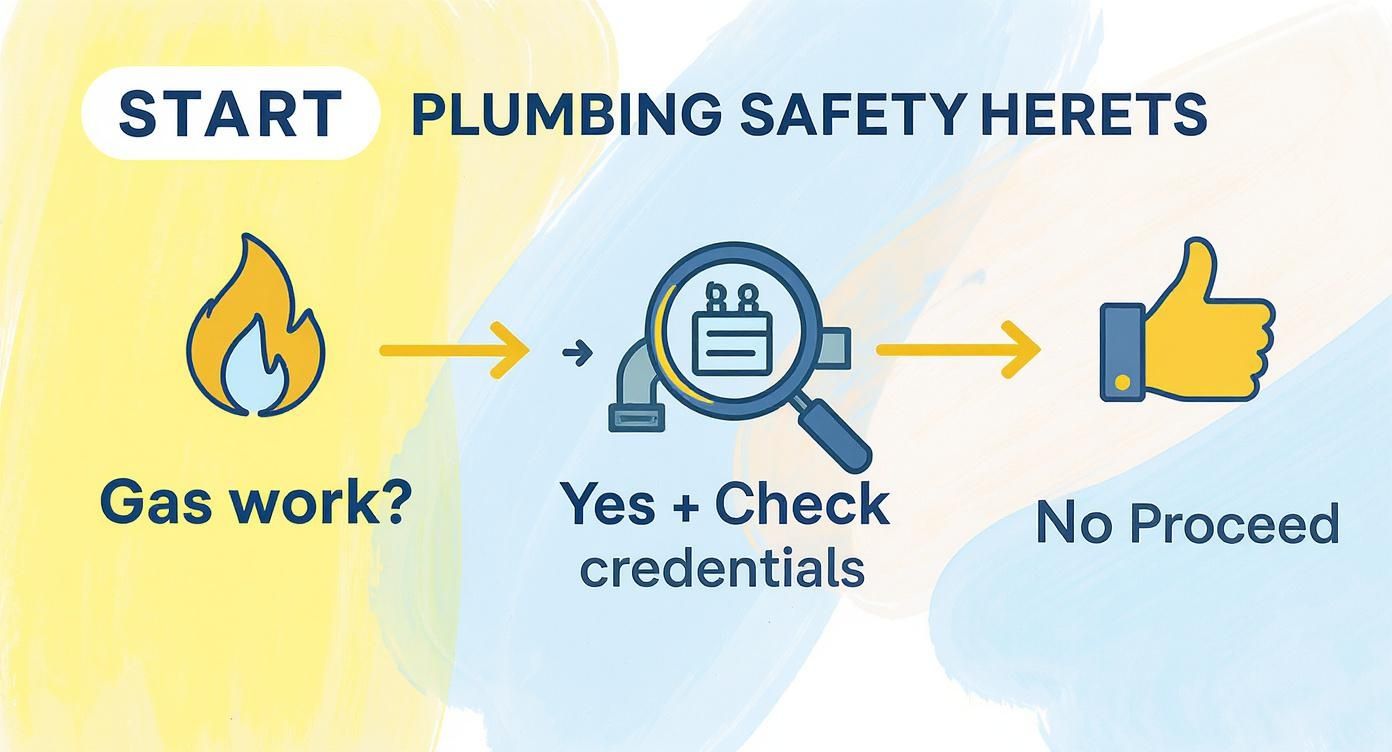 START PLUMBING SAFETY HERETS

Gas work?

Yes + Check credentials

No Proceed