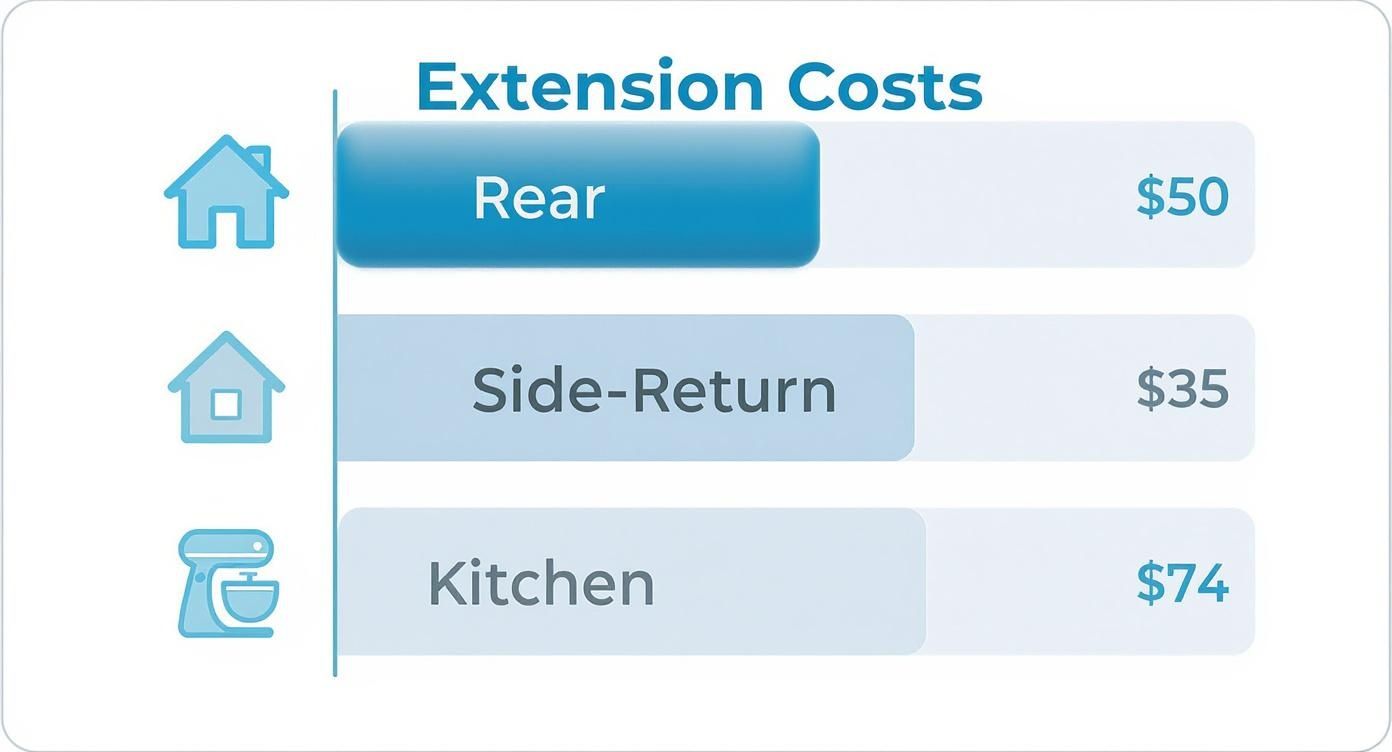 Extension Costs

Rear $50

Side-Return $35

Kitchen $74