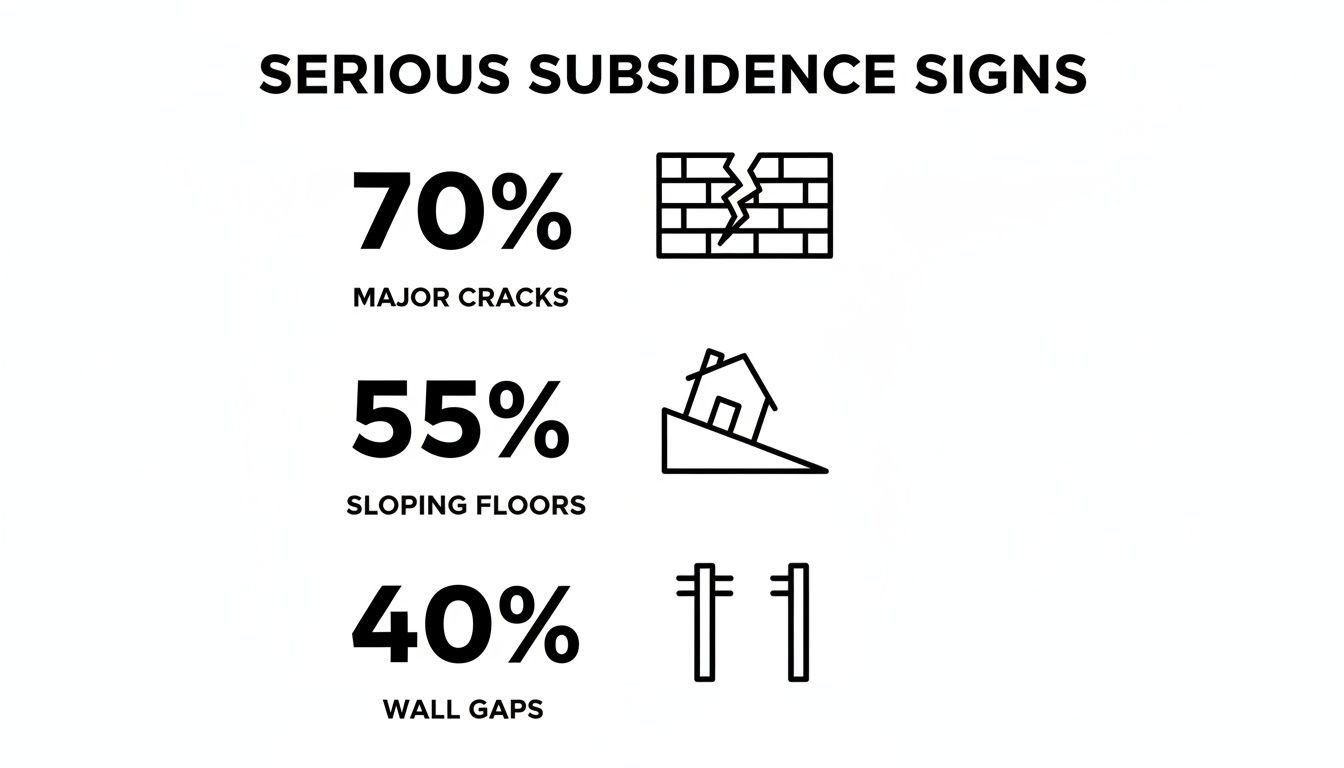 SERIOUS SUBSIDENCE SIGNS

70%
MAJOR CRACKS

55%
SLOPING FLOORS

40%
WALL GAPS