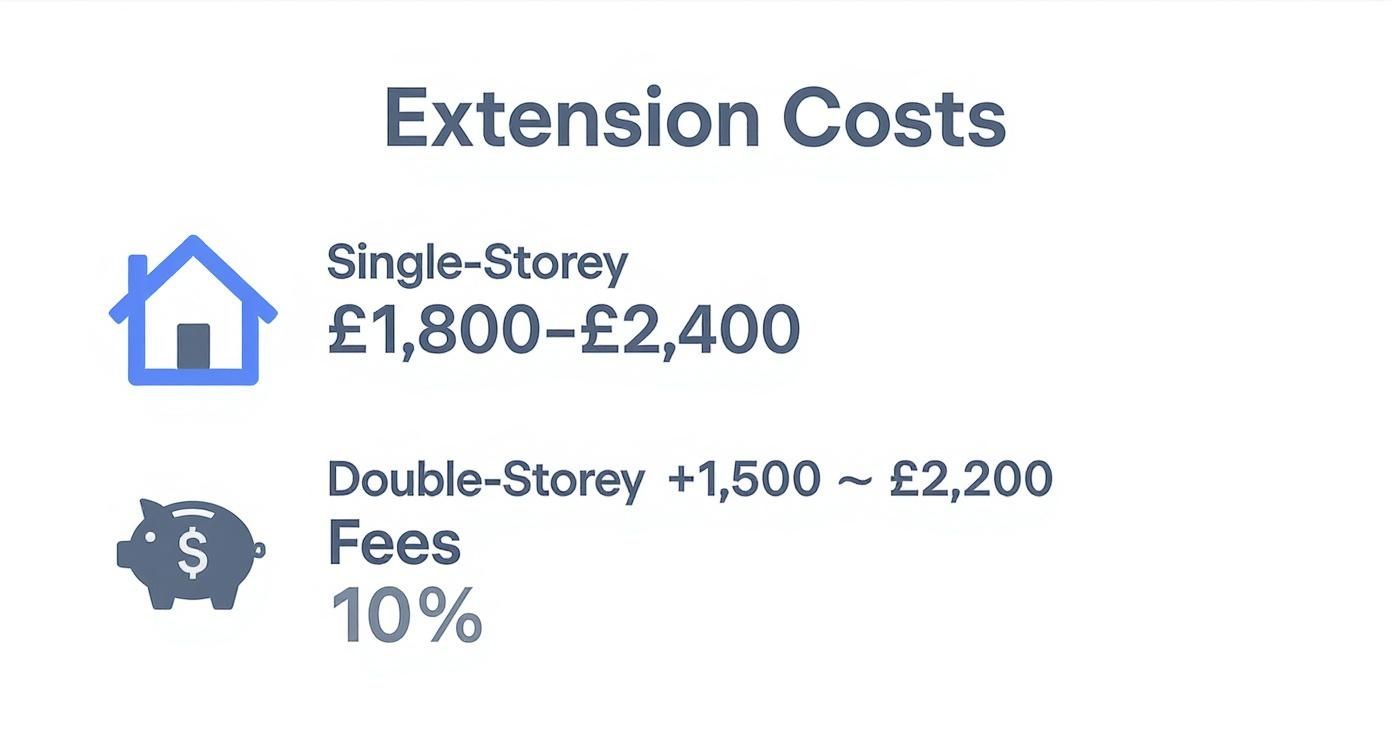 Extension Costs

Single-Storey
£1,800–£2,400

$

Double-Storey +1,500 ~ £2,200
Fees
10%