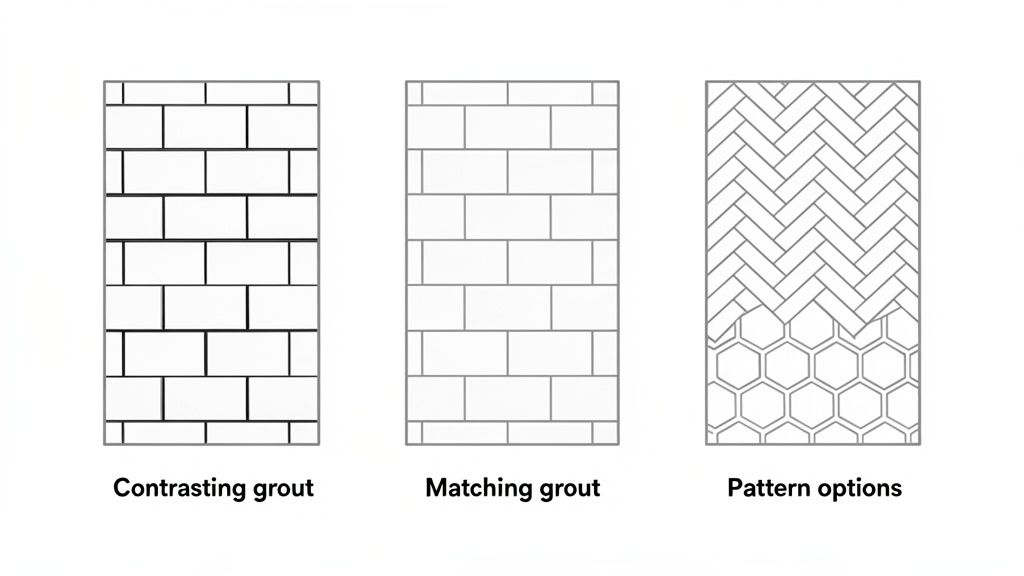 Contrasting grout

Matching grout

Pattern options