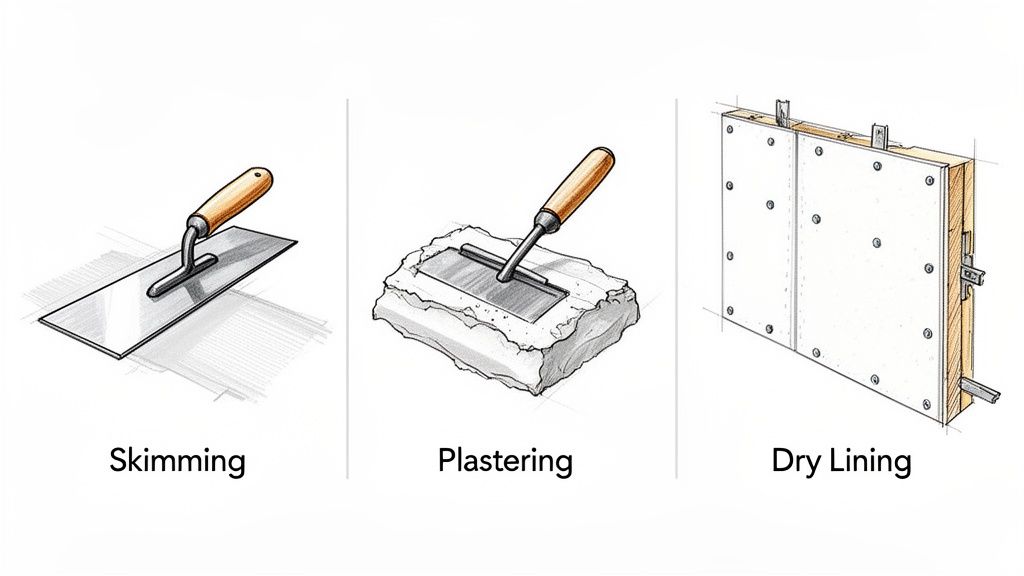 Skimming

Plastering

Dry Lining