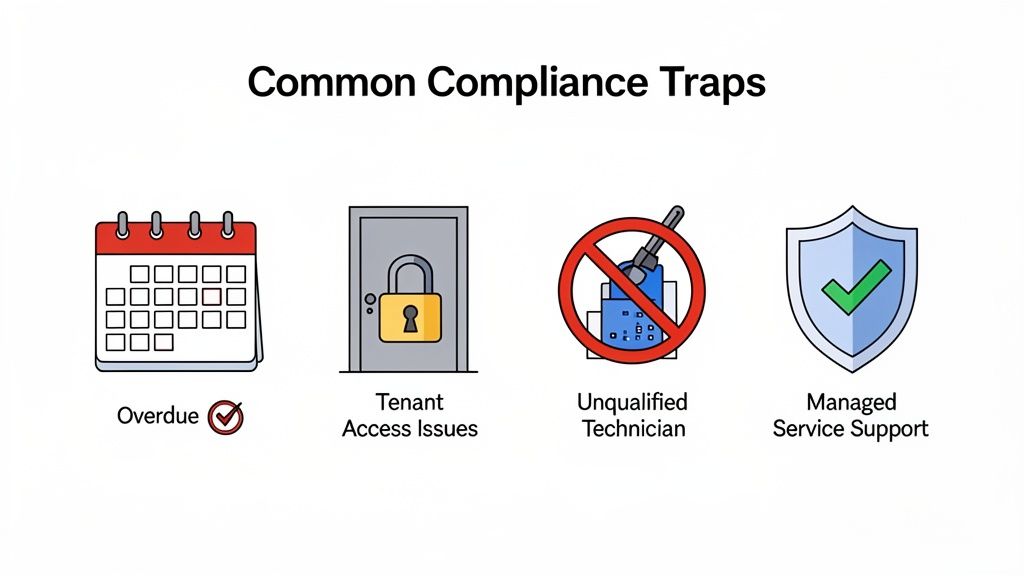 Common Compliance Traps

Overdue

Tenant Access Issues

Unqualified Technician

Managed Service Support