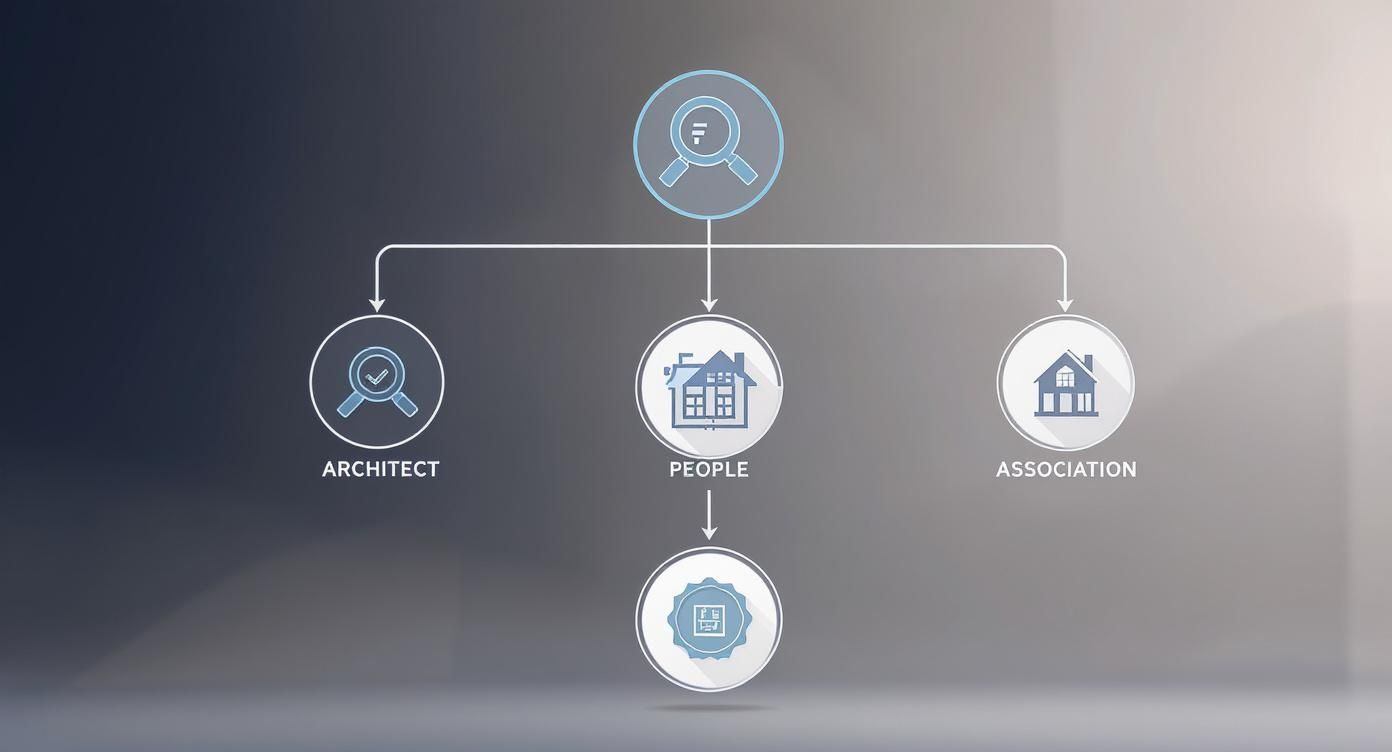 ARCHITECT

PEOPLE

ASSOCIATION