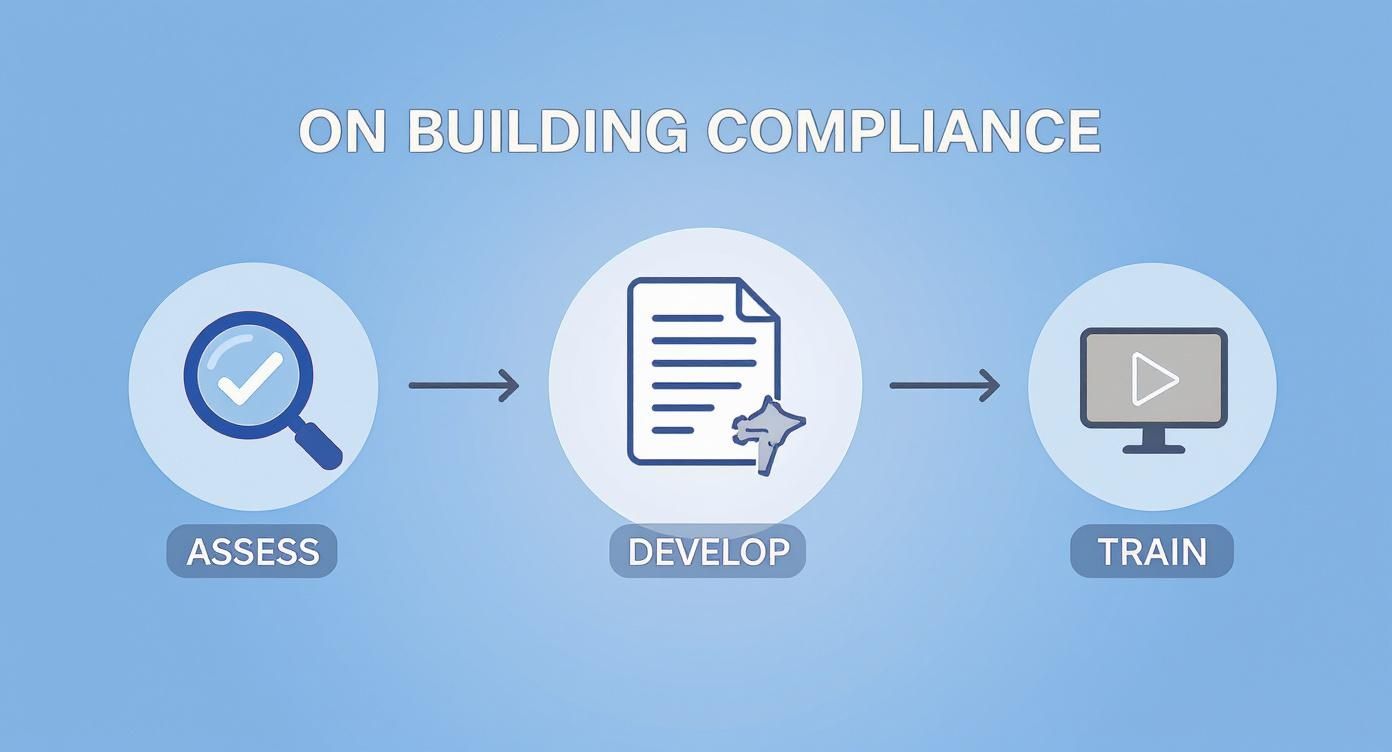 ON BUILDING COMPLIANCE

ASSESS

DEVELOP

TRAIN