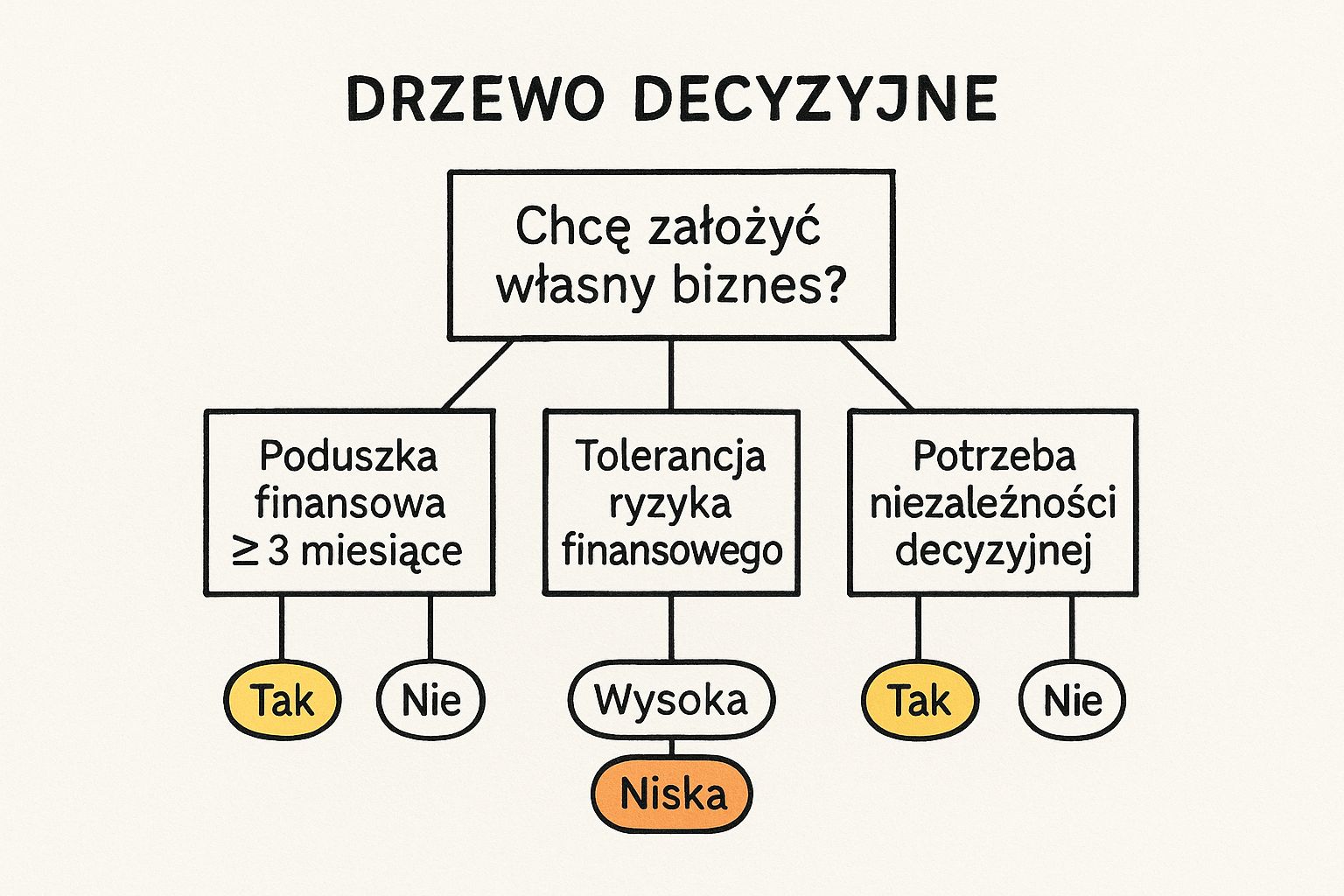 DRZEWO DECYZYJNE

Chcę założyć własny biznes?

Poduszka finansowa $\geq$ 3 miesiące

Tak

Nie

Tolerancja ryzyka finansowego

Wysoka

Niska

Potrzeba niezależności decyzyjnej

Tak

Nie