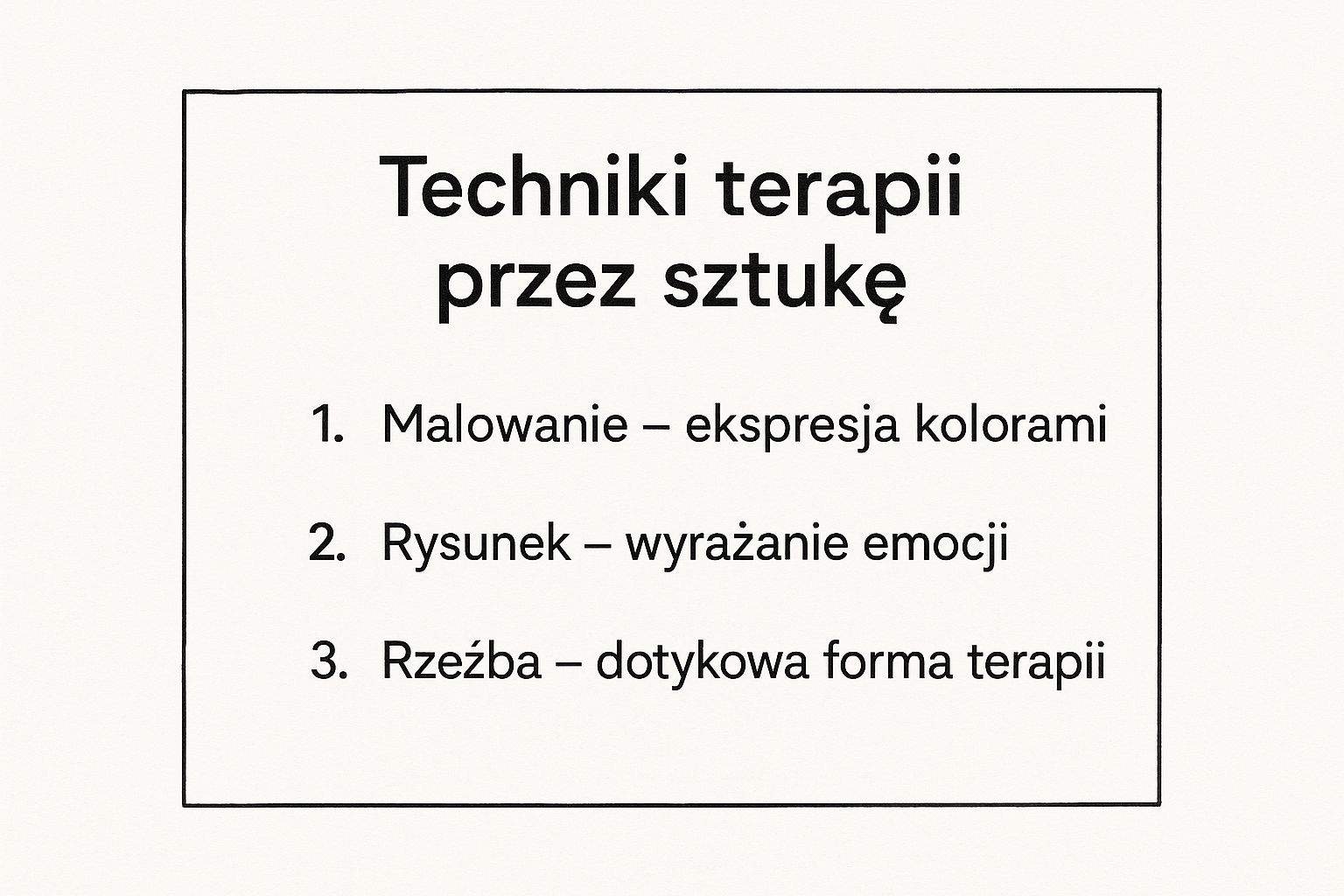 Techniki terapii przez sztukę

1. Malowanie – ekspresja kolorami

2. Rysunek – wyrażanie emocji

3. Rzeźba – dotykowa forma terapii