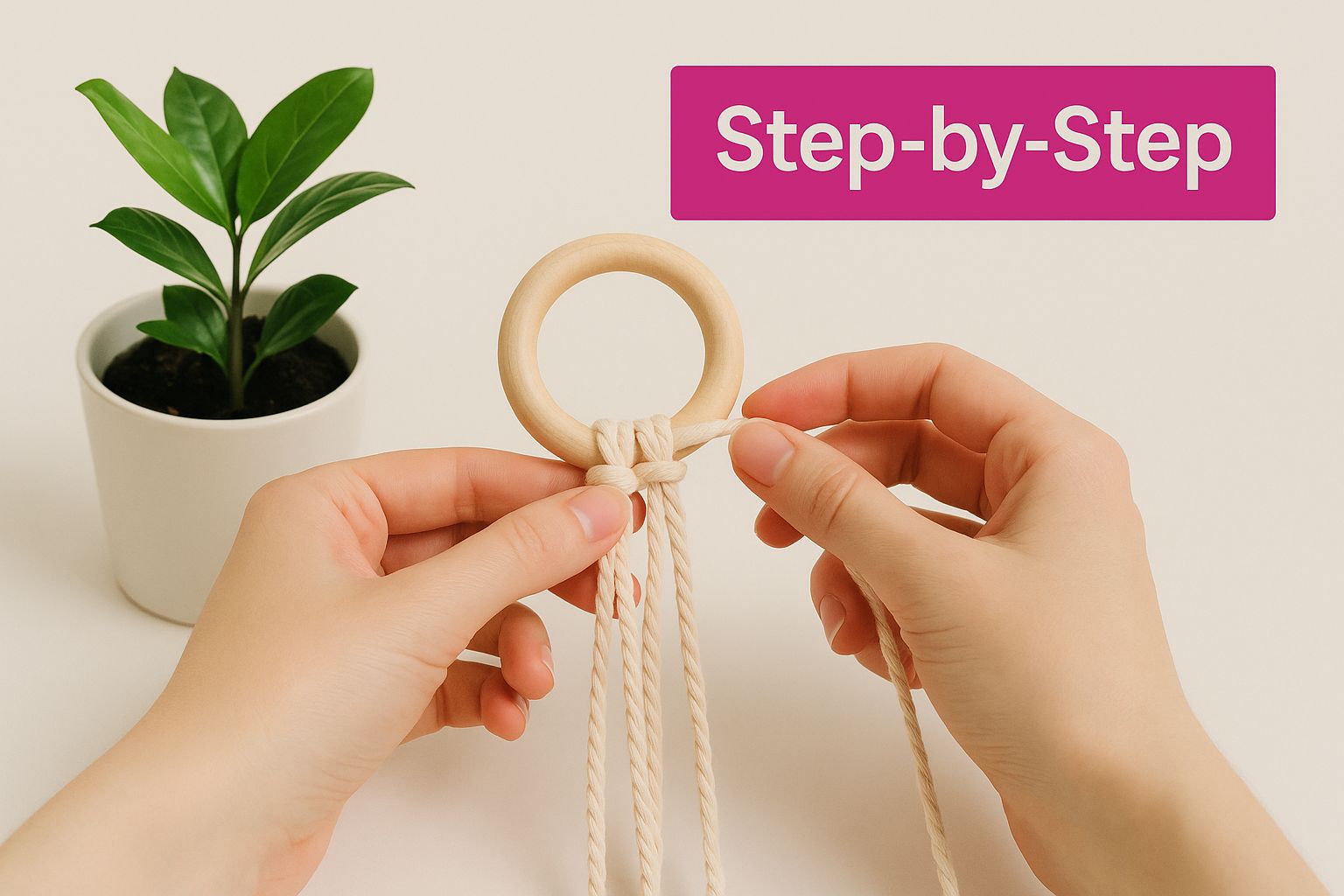 Step-by-Step