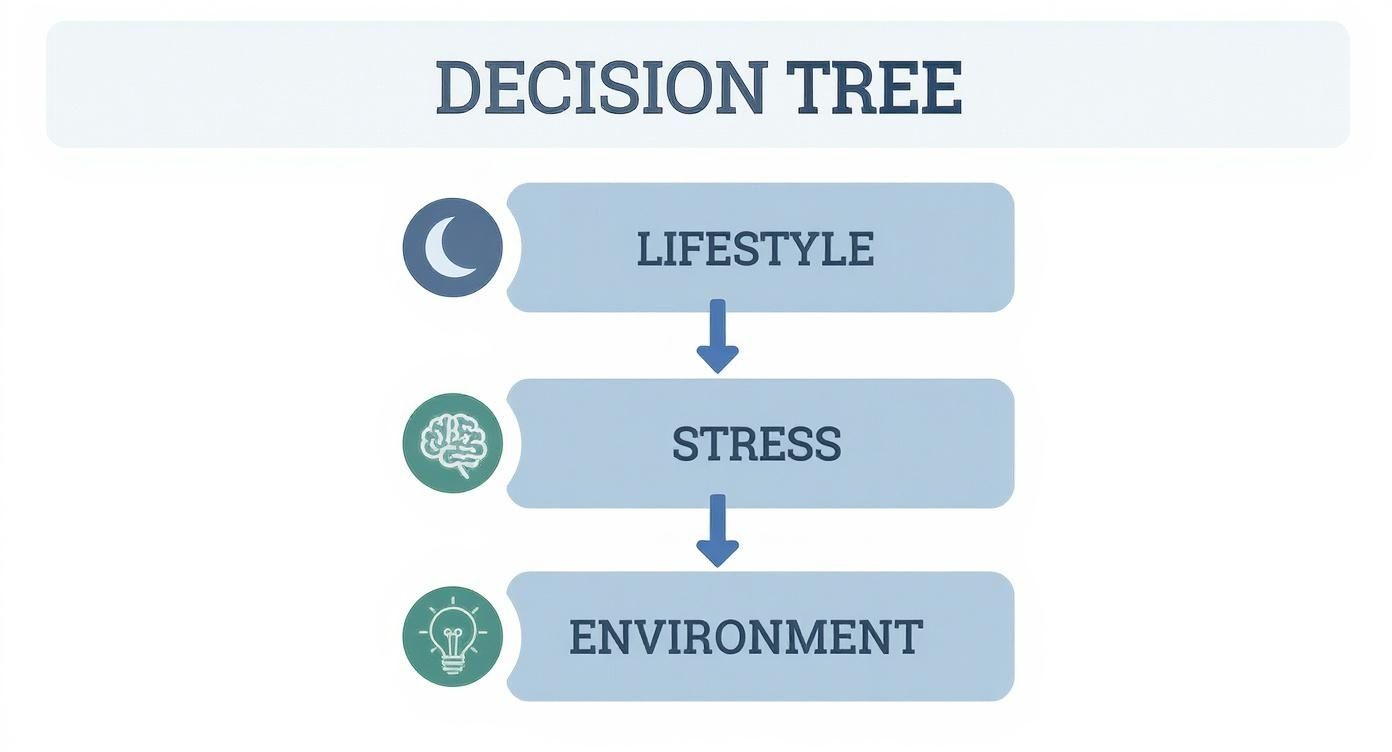 DECISION TREE

LIFESTYLE

STRESS

ENVIRONMENT