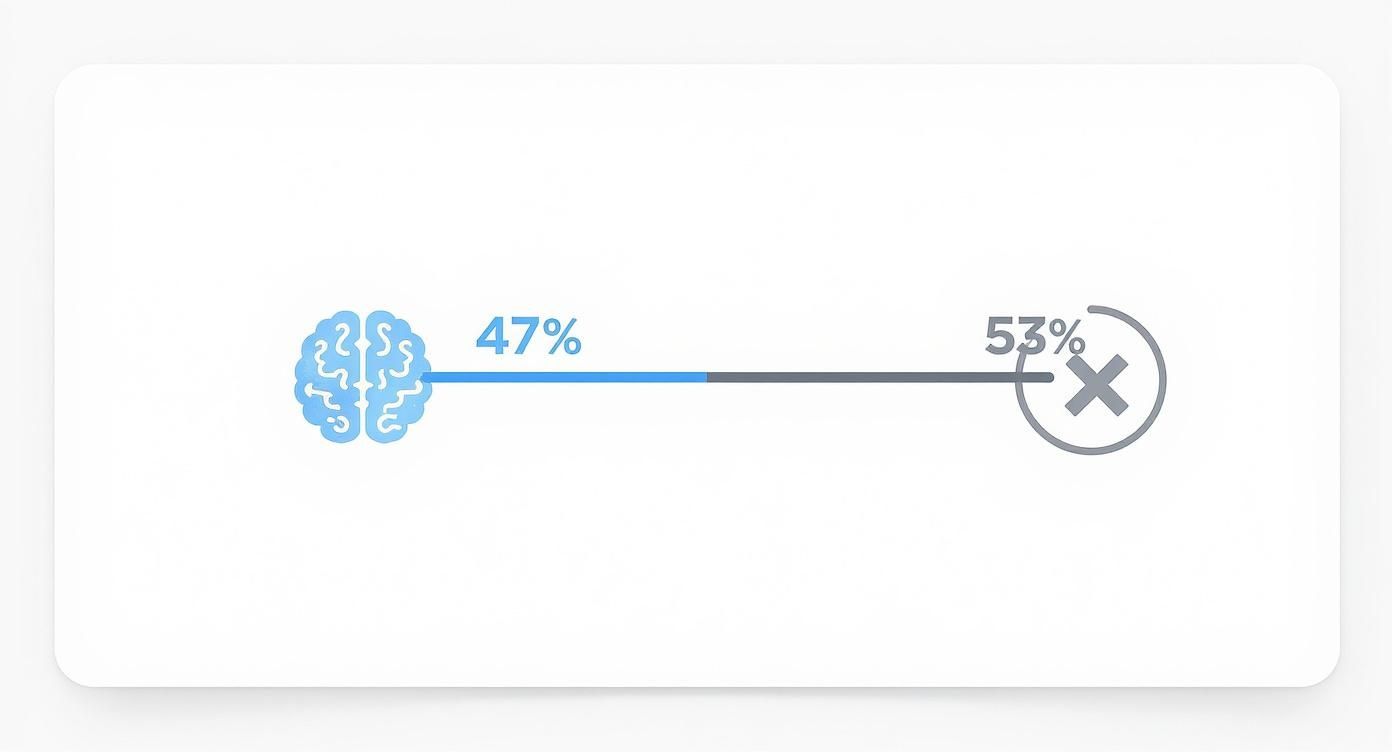 47%

53%