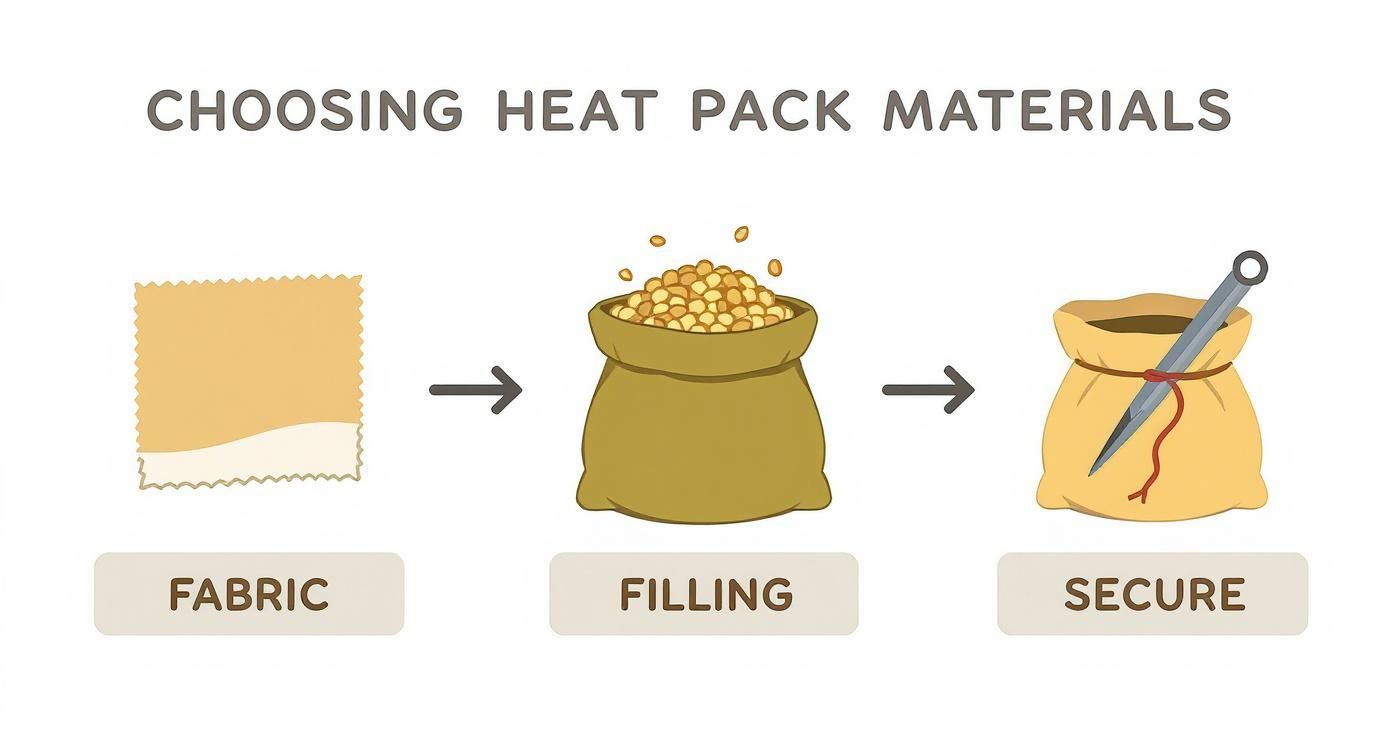 CHOOSING HEAT PACK MATERIALS

FABRIC

FILLING

SECURE