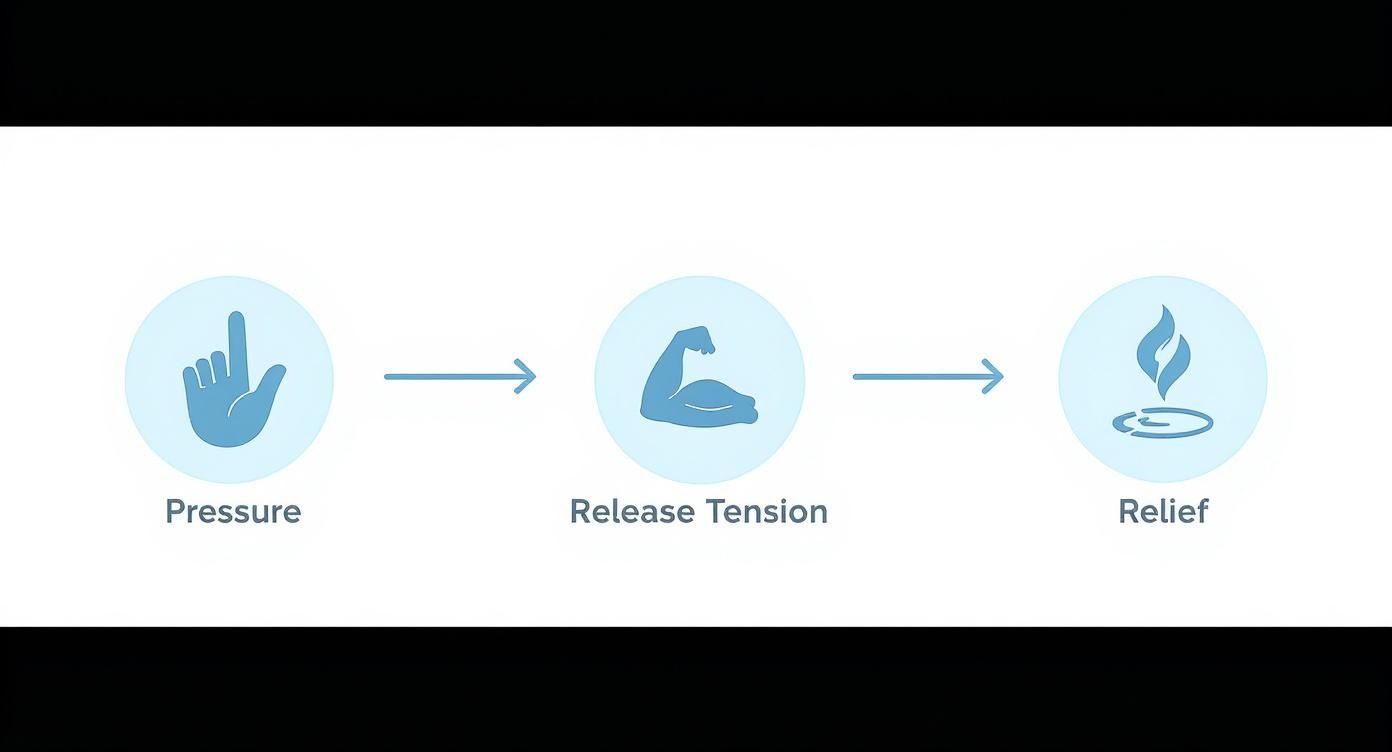 Pressure

Release Tension

Relief