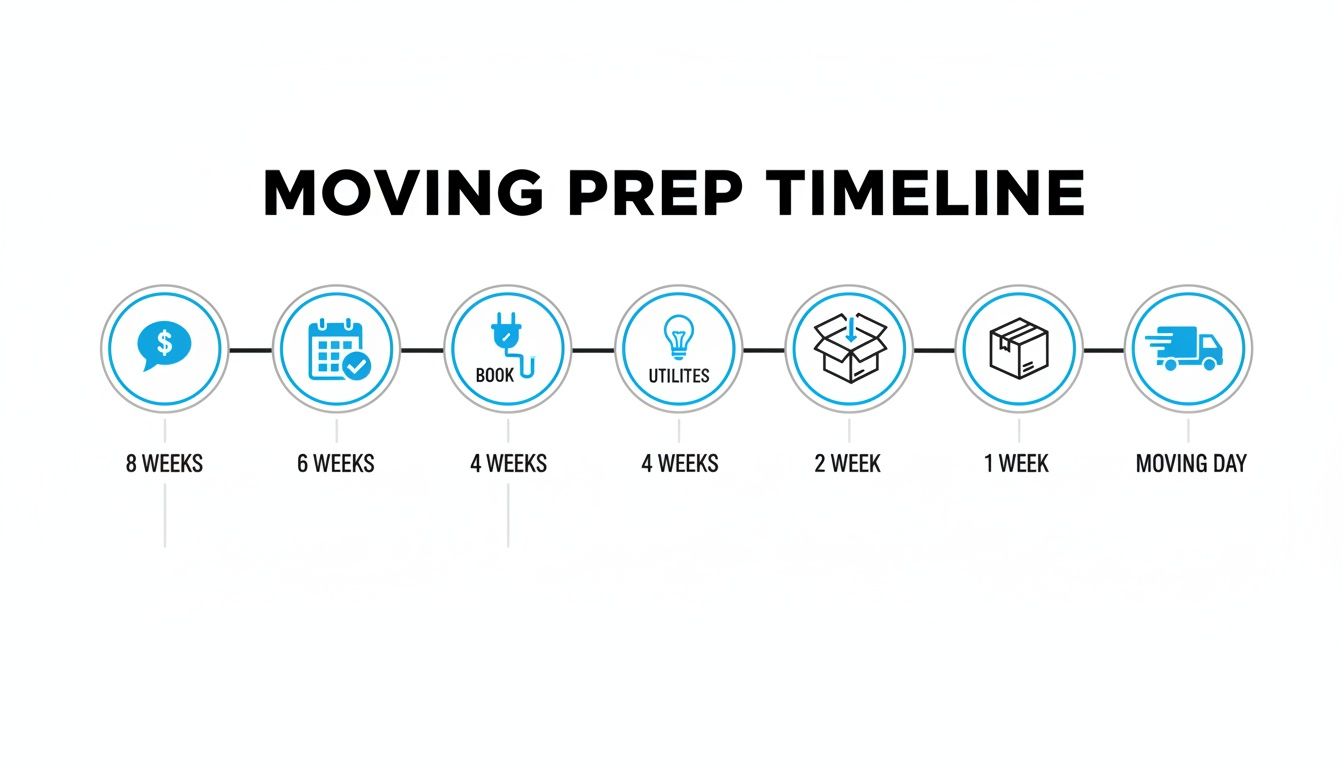 MOVING PREP TIMELINE

$

BOOK

UTILITES

8 WEEKS

6 WEEKS

4 WEEKS

4 WEEKS

2 WEEK

1 WEEK

MOVING DAY