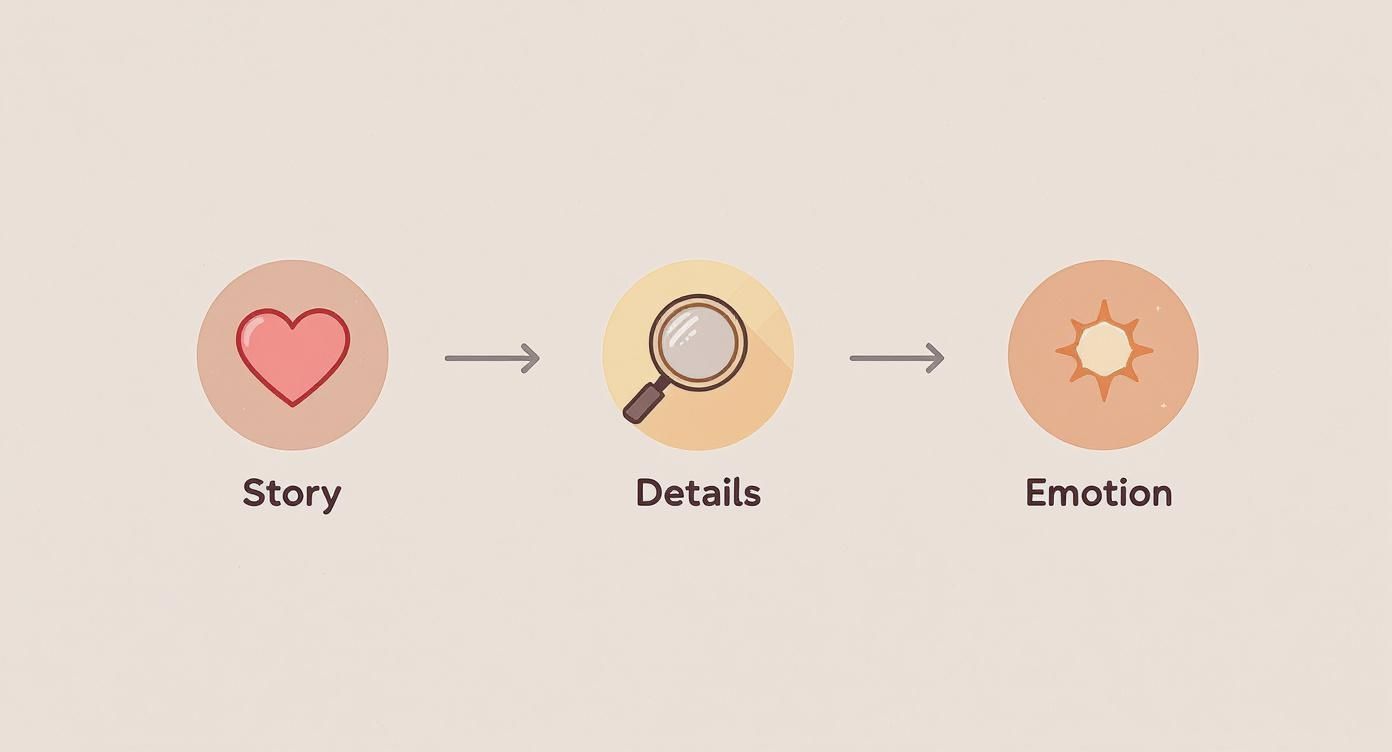 Story

Details

Emotion