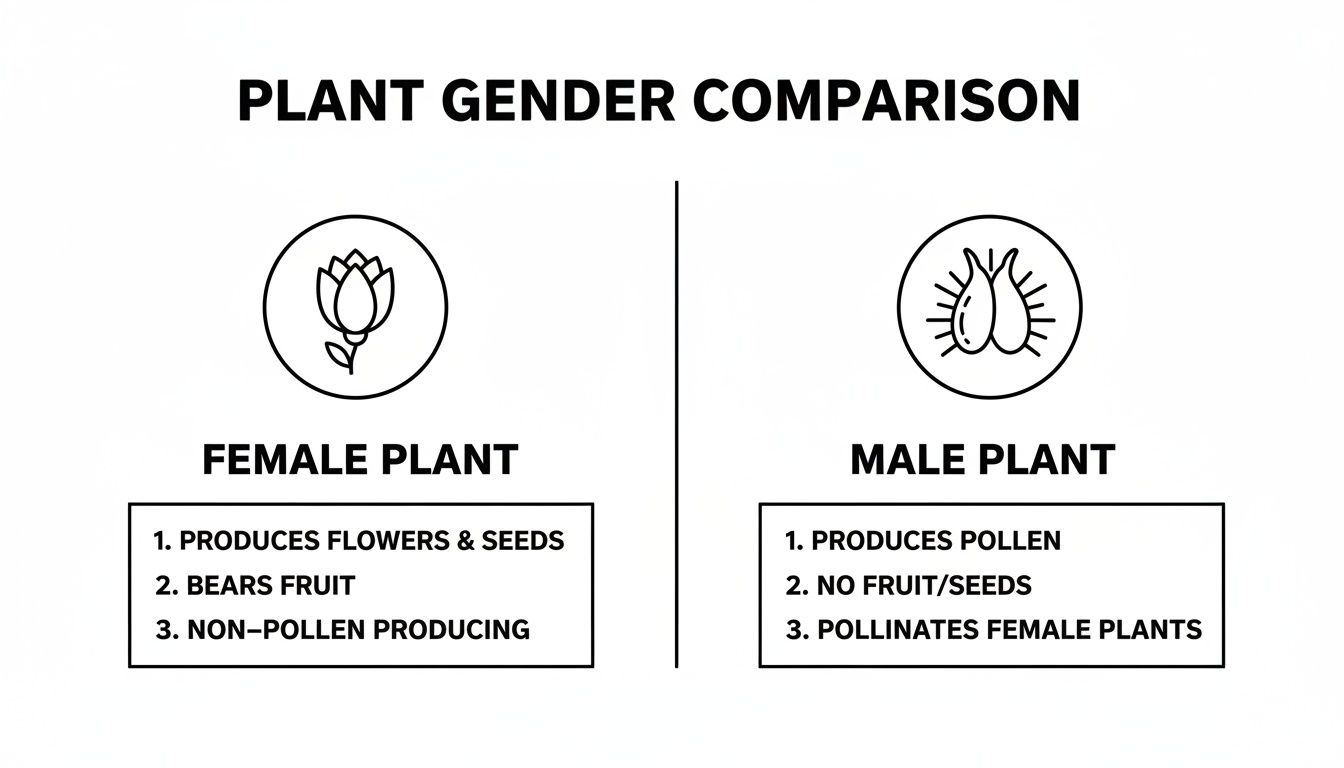 PLANT GENDER COMPARISON

FEMALE PLANT

1. PRODUCES FLOWERS & SEEDS
2. BEARS FRUIT
3. NON–POLLEN PRODUCING

MALE PLANT

1. PRODUCES POLLEN
2. NO FRUIT/SEEDS
3. POLLINATES FEMALE PLANTS