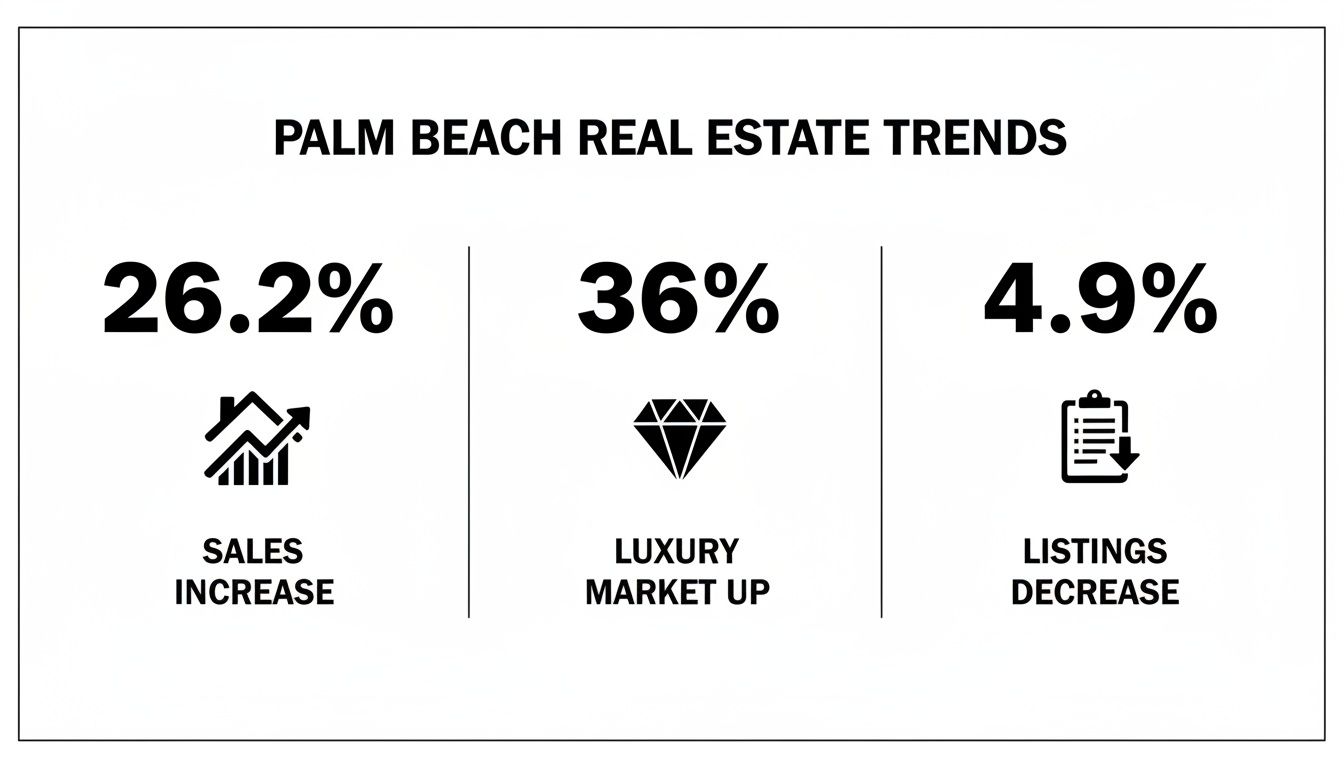 PALM BEACH REAL ESTATE TRENDS

26.2%

SALES INCREASE

36%

LUXURY MARKET UP

4.9%

LISTINGS DECREASE