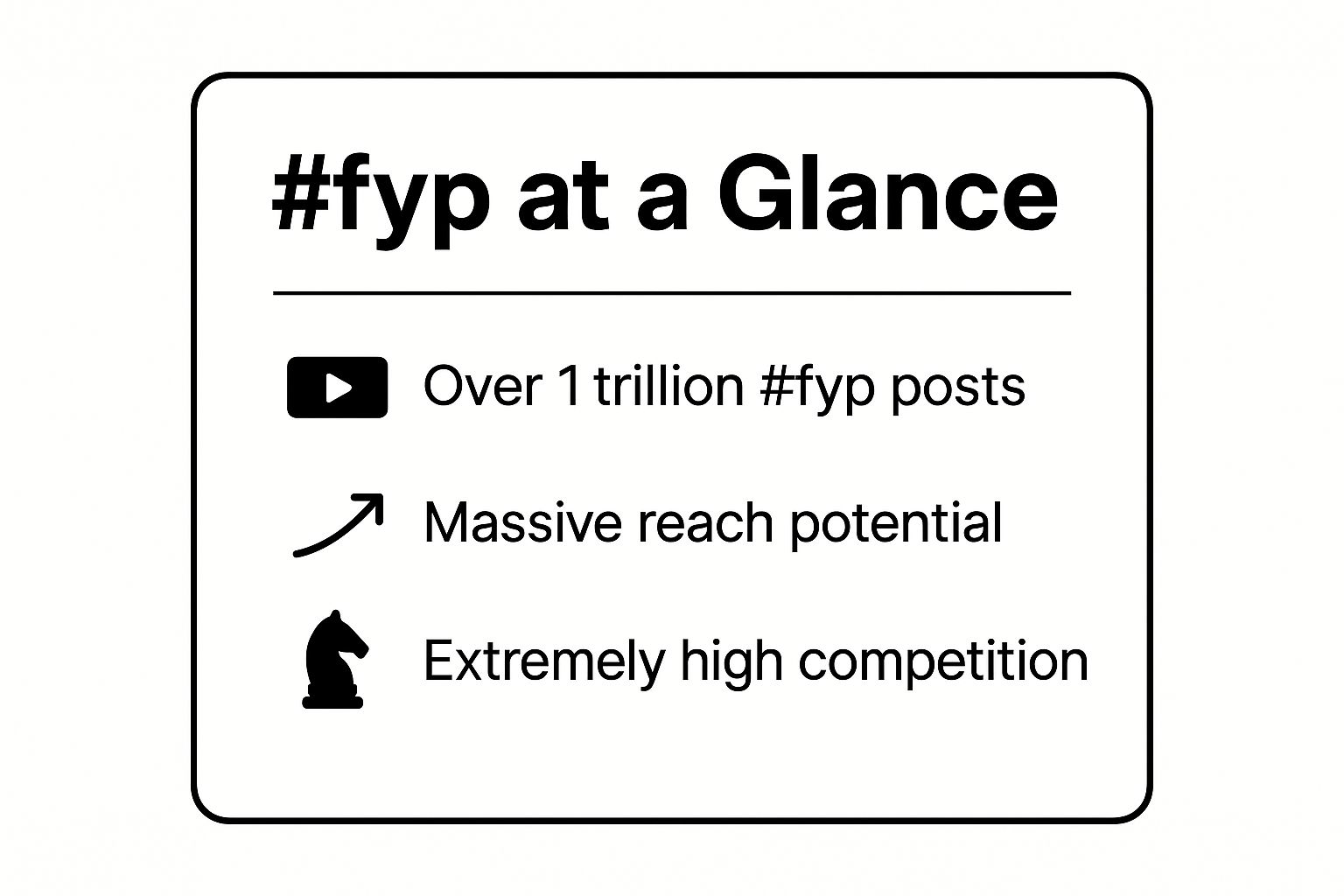 #fyp at a Glance

Over 1 trillion #fyp posts

Massive reach potential

Extremely high competition