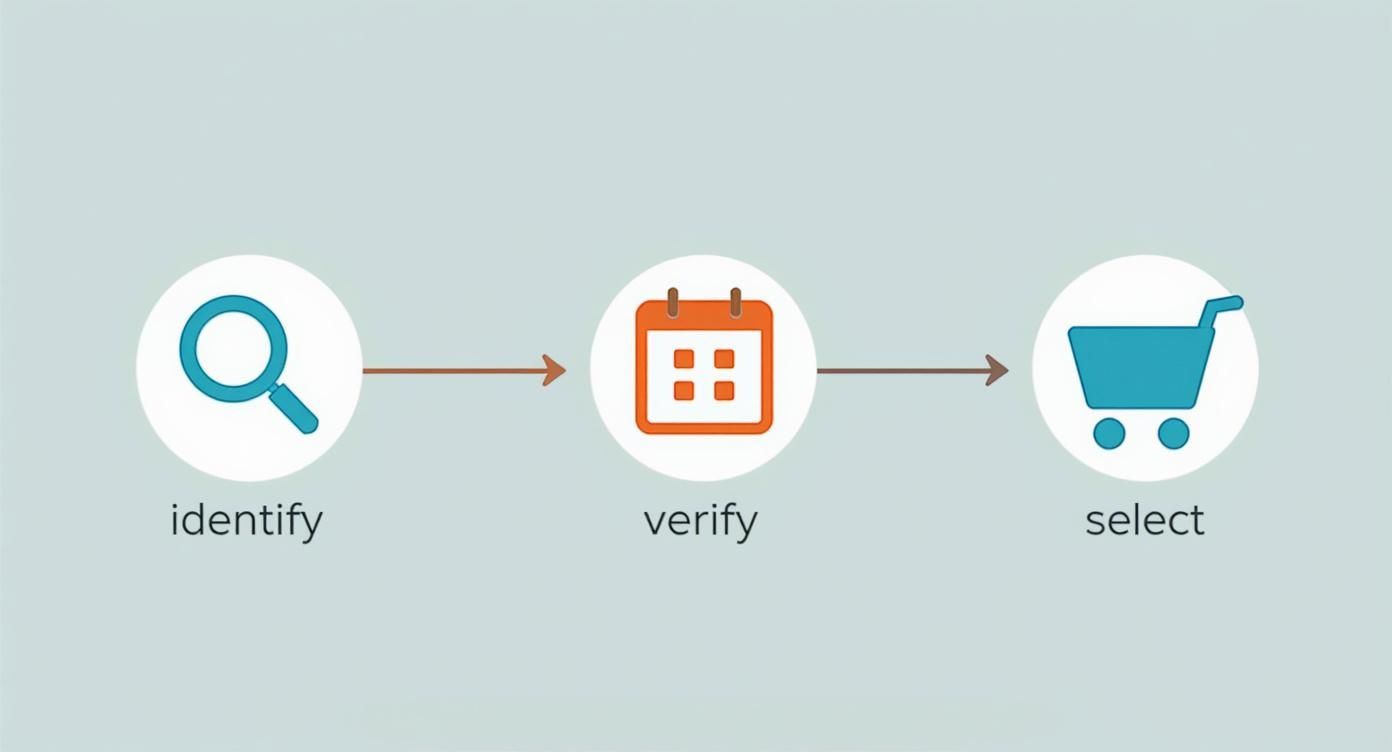 identify

verify

select