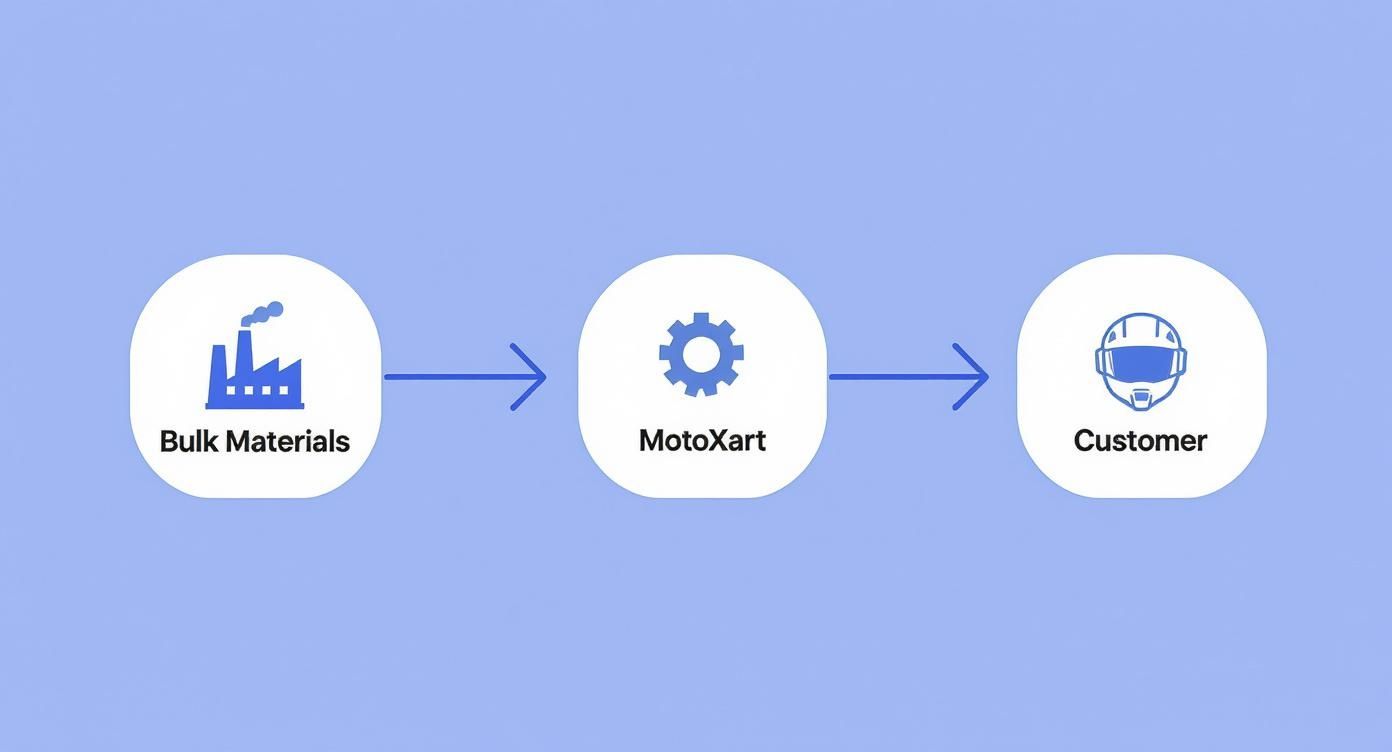 Bulk Materials

MotoXart

Customer