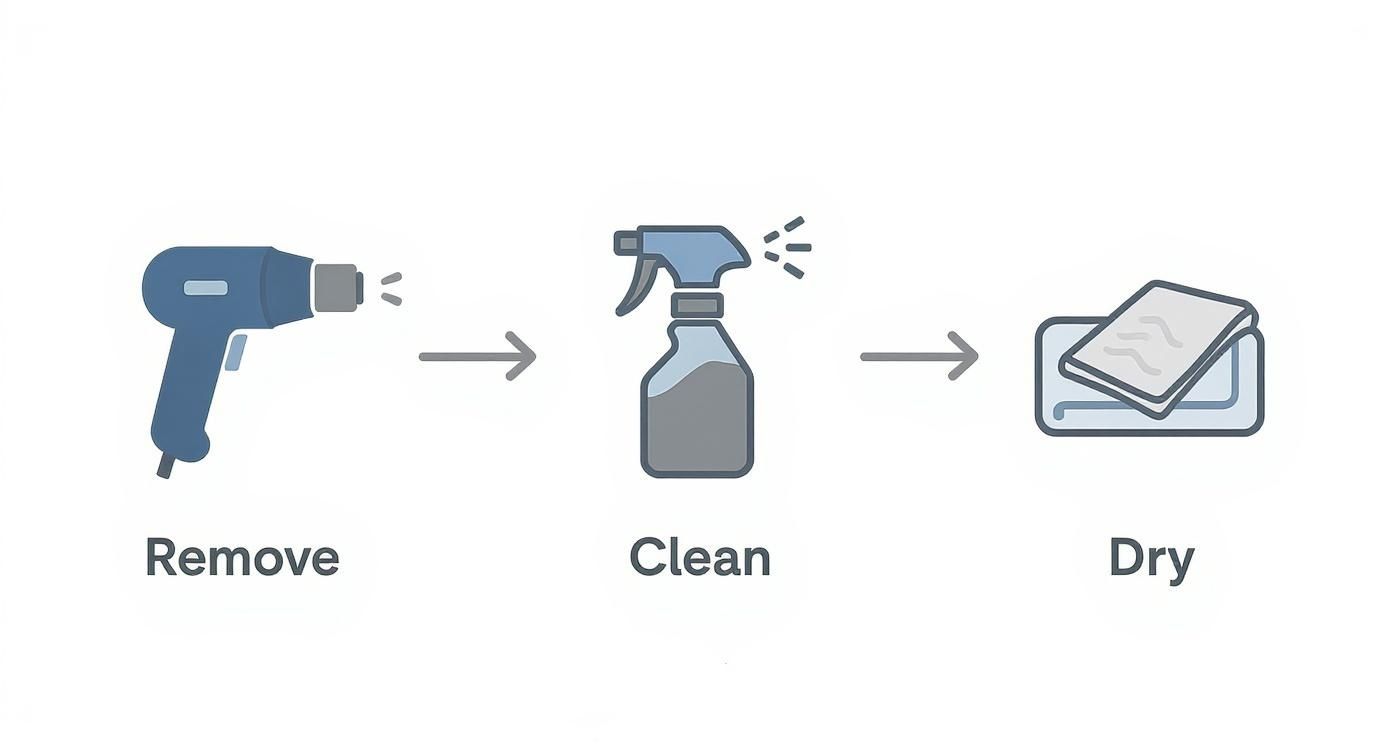 Remove

Clean

Dry