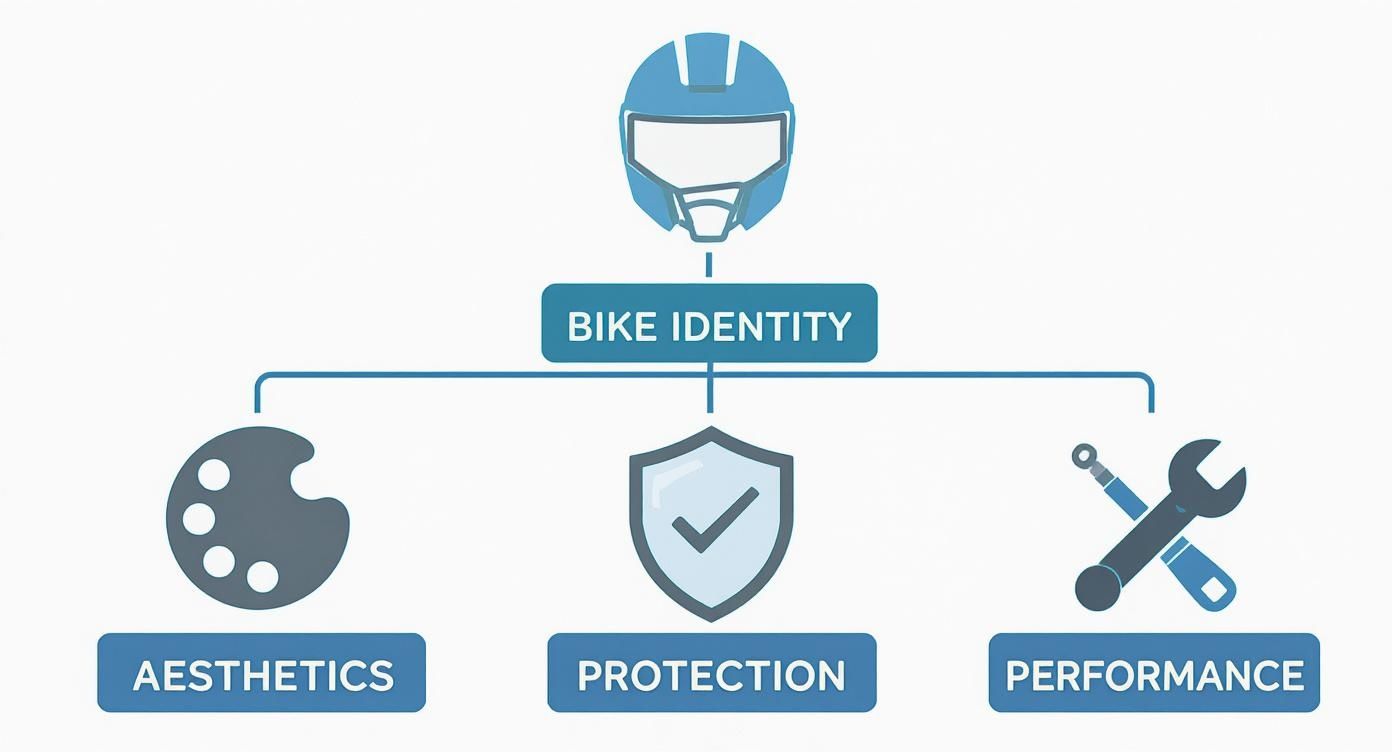 BIKE IDENTITY

AESTHETICS

PROTECTION

PERFORMANCE