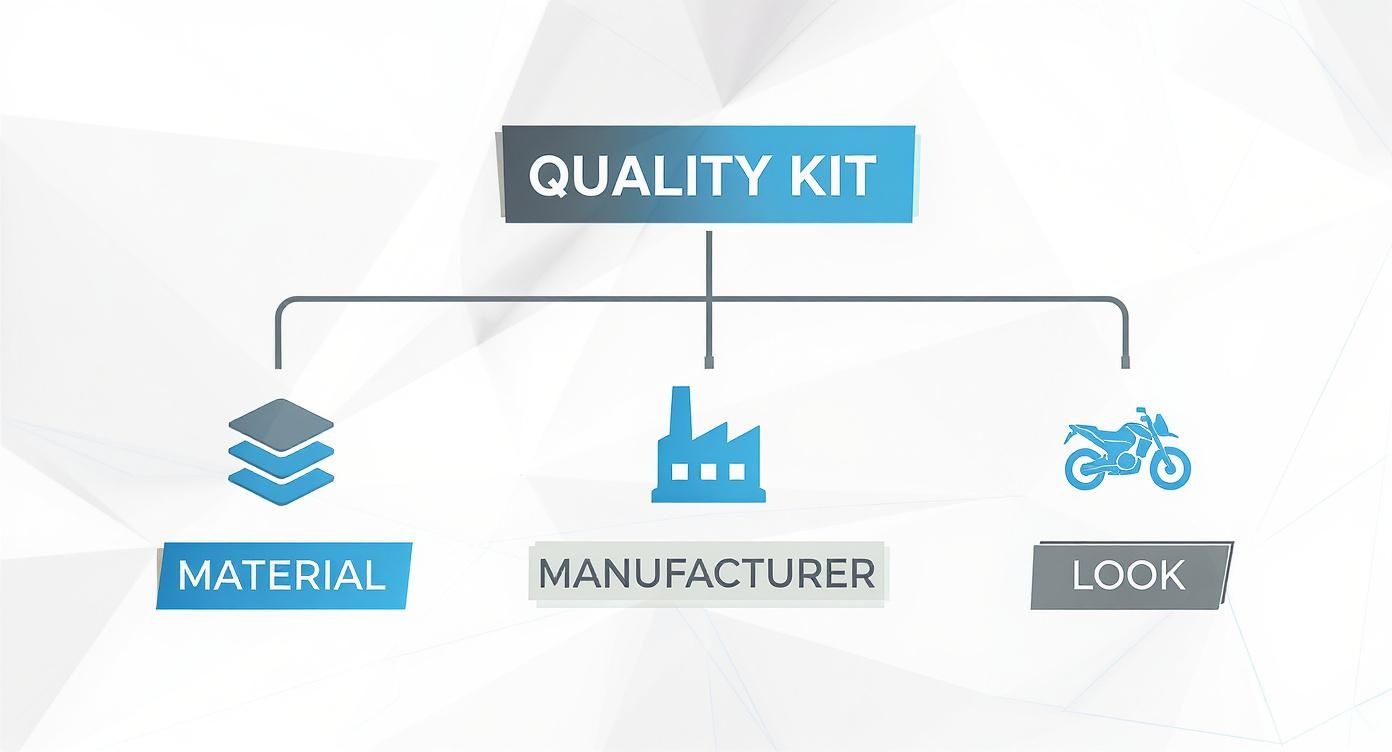 QUALITY KIT

MATERIAL

MANUFACTURER

LOOK