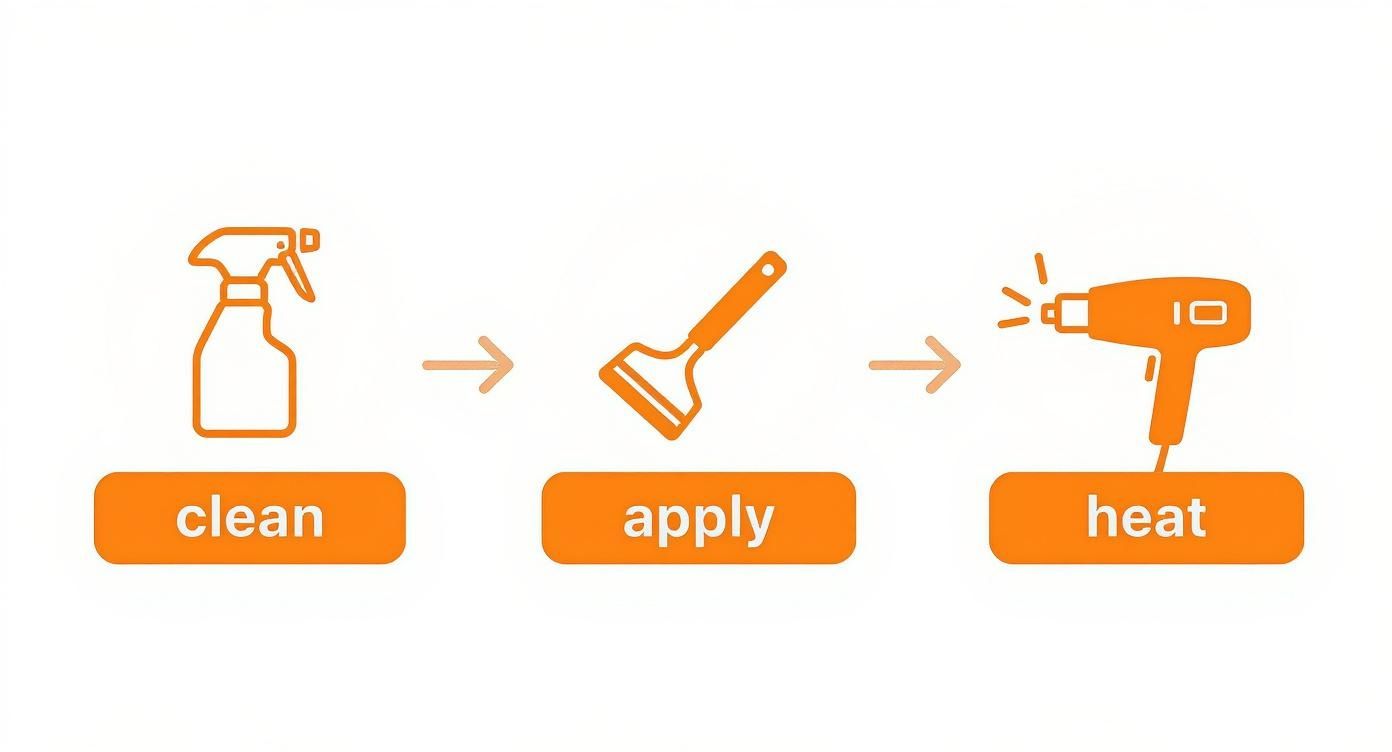 clean

apply

heat