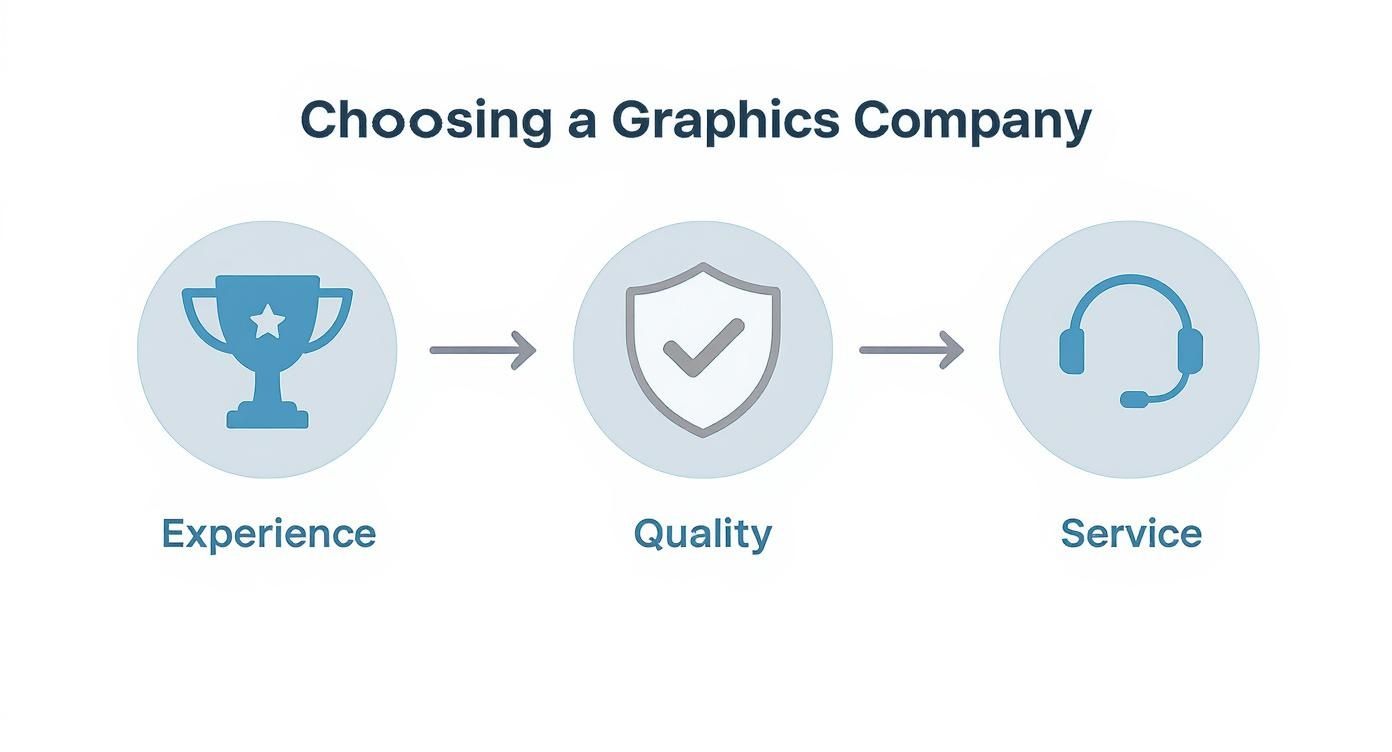 Choosing a Graphics Company

Experience

Quality

Service