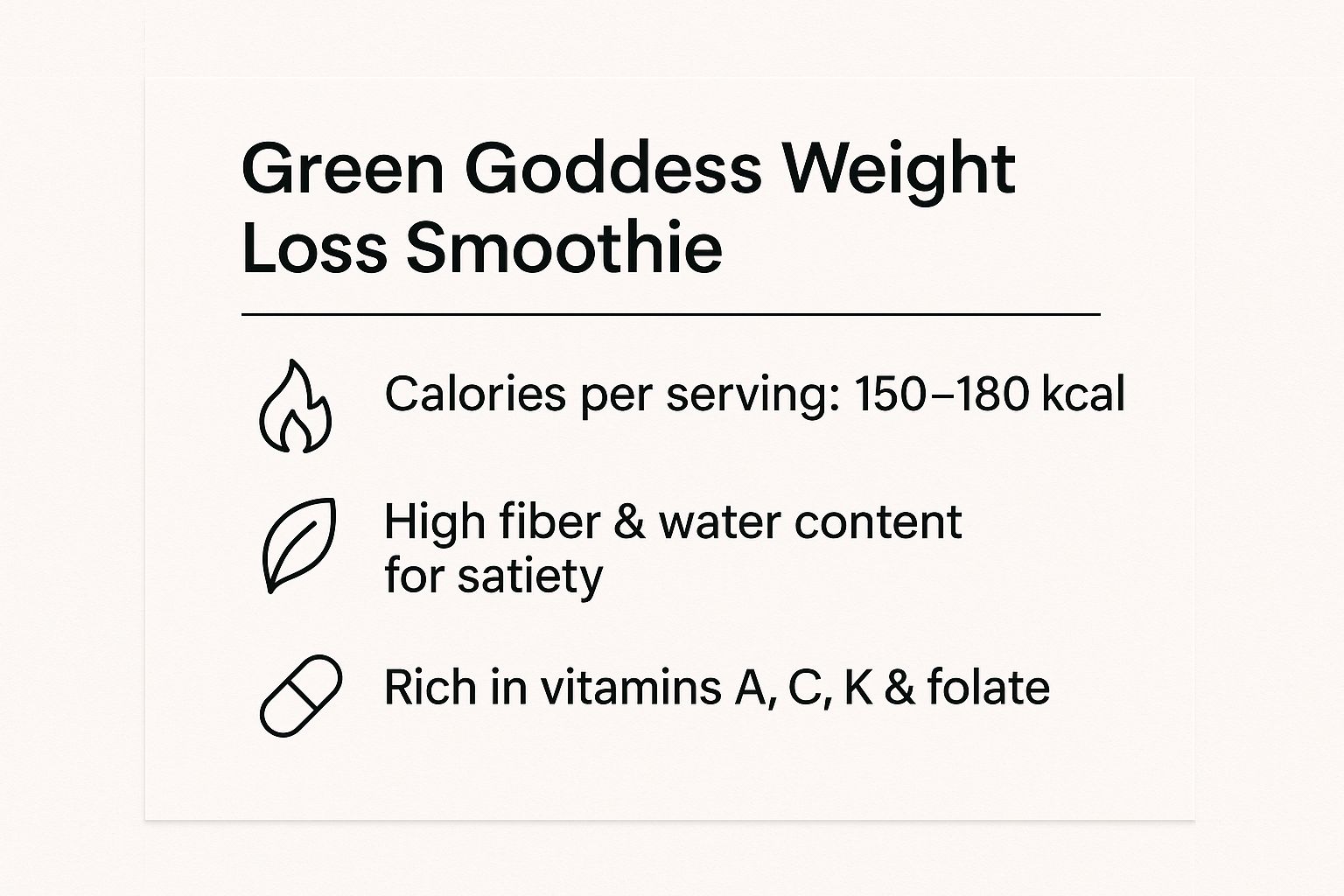 Green Goddess Weight Loss Smoothie

Calories per serving: 150–180 kcal

High fiber & water content for satiety

Rich in vitamins A, C, K & folate