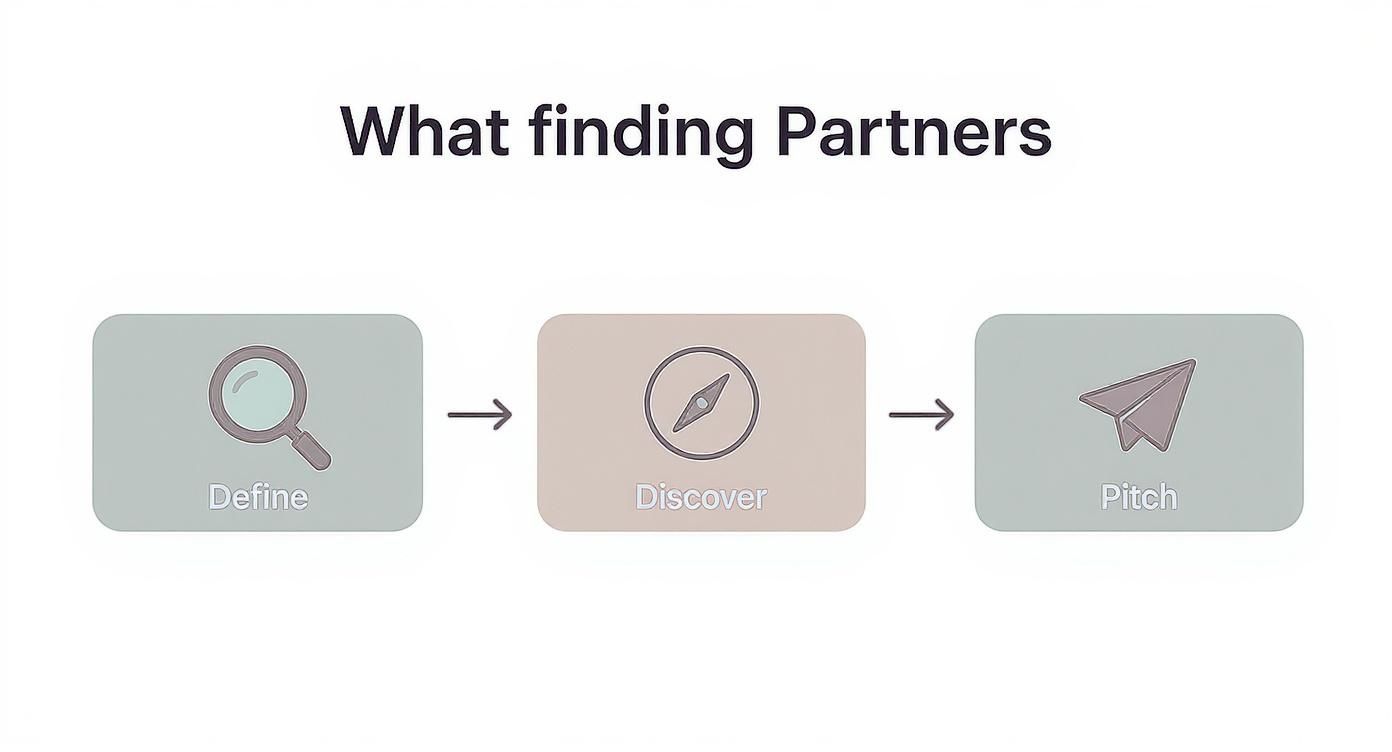 What finding Partners

Define

Discover

Pitch