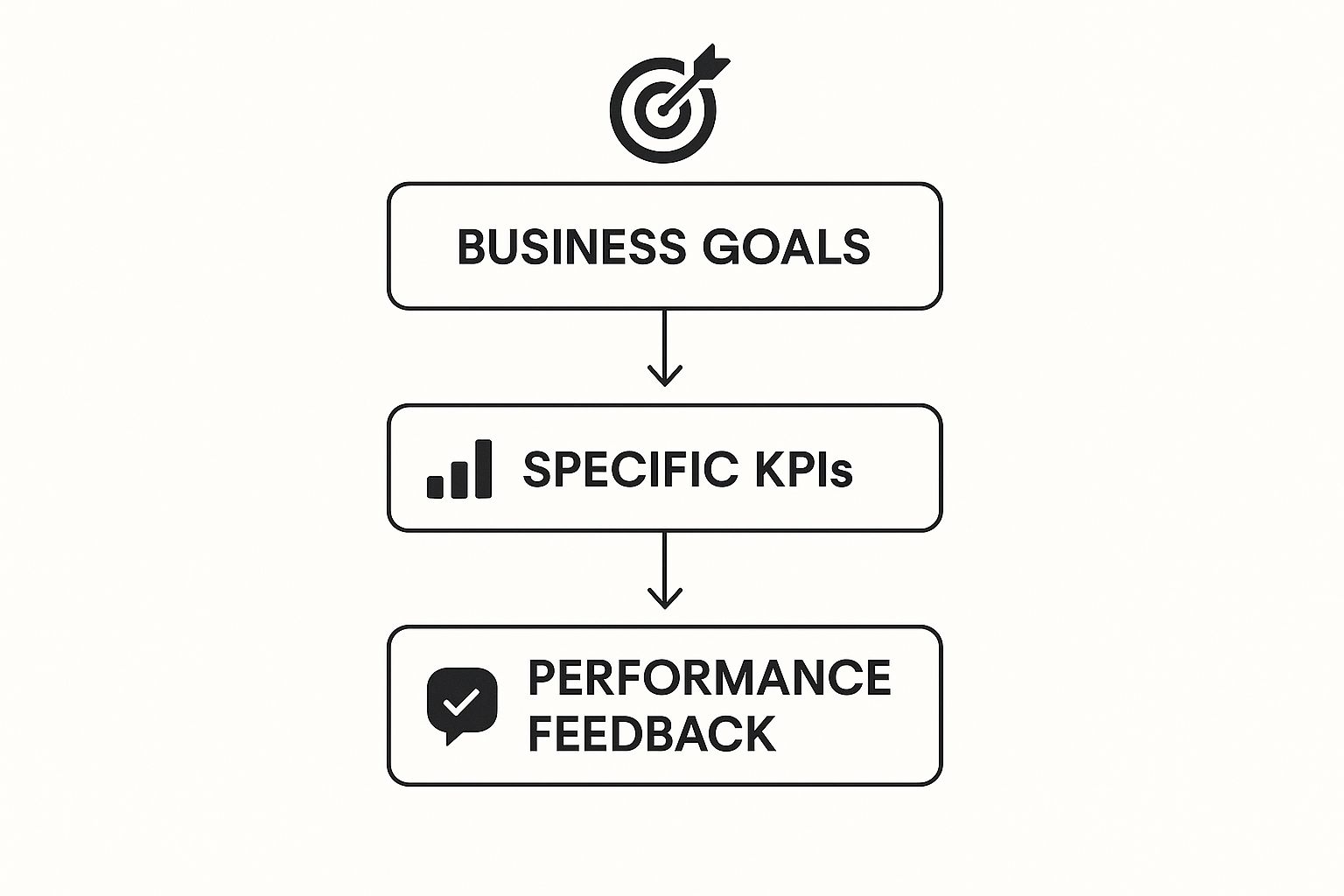 BUSINESS GOALS

SPECIFIC KPIs

PERFORMANCE FEEDBACK