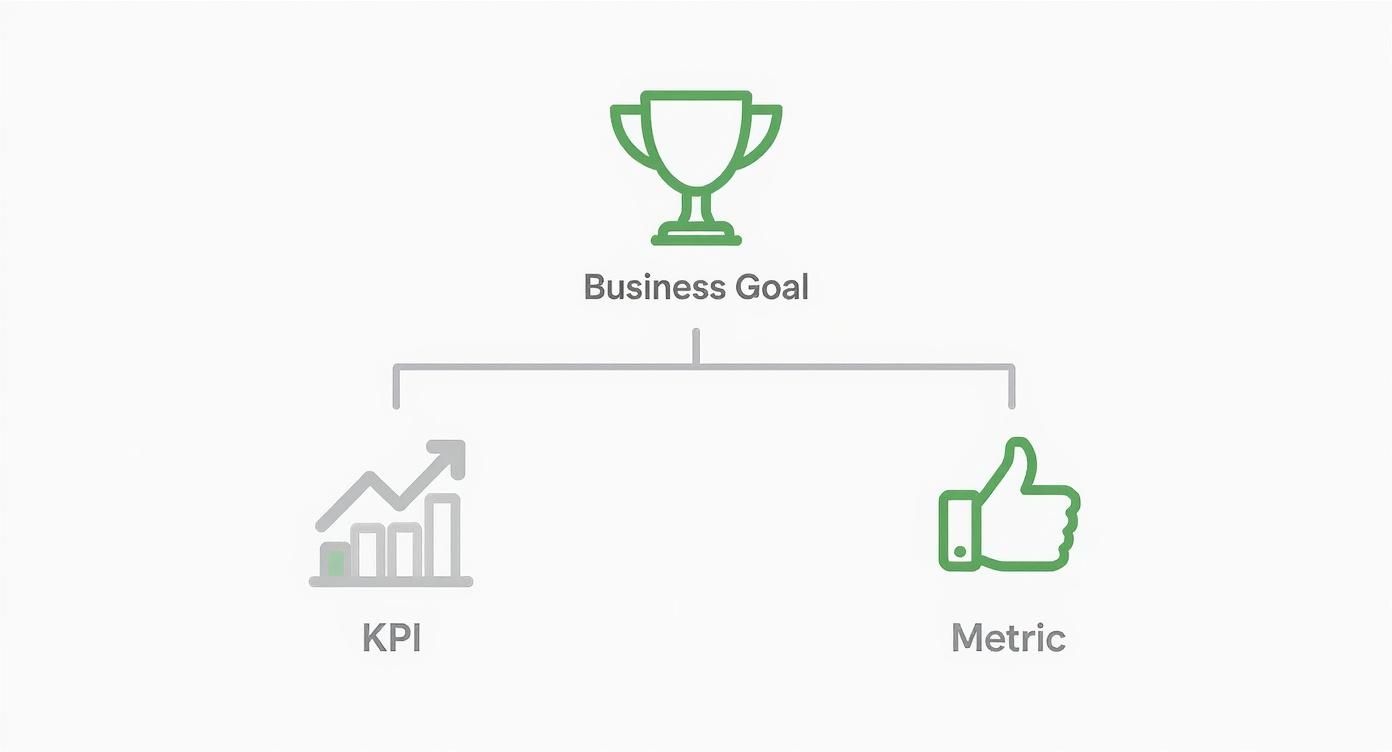 Business Goal

KPI

Metric