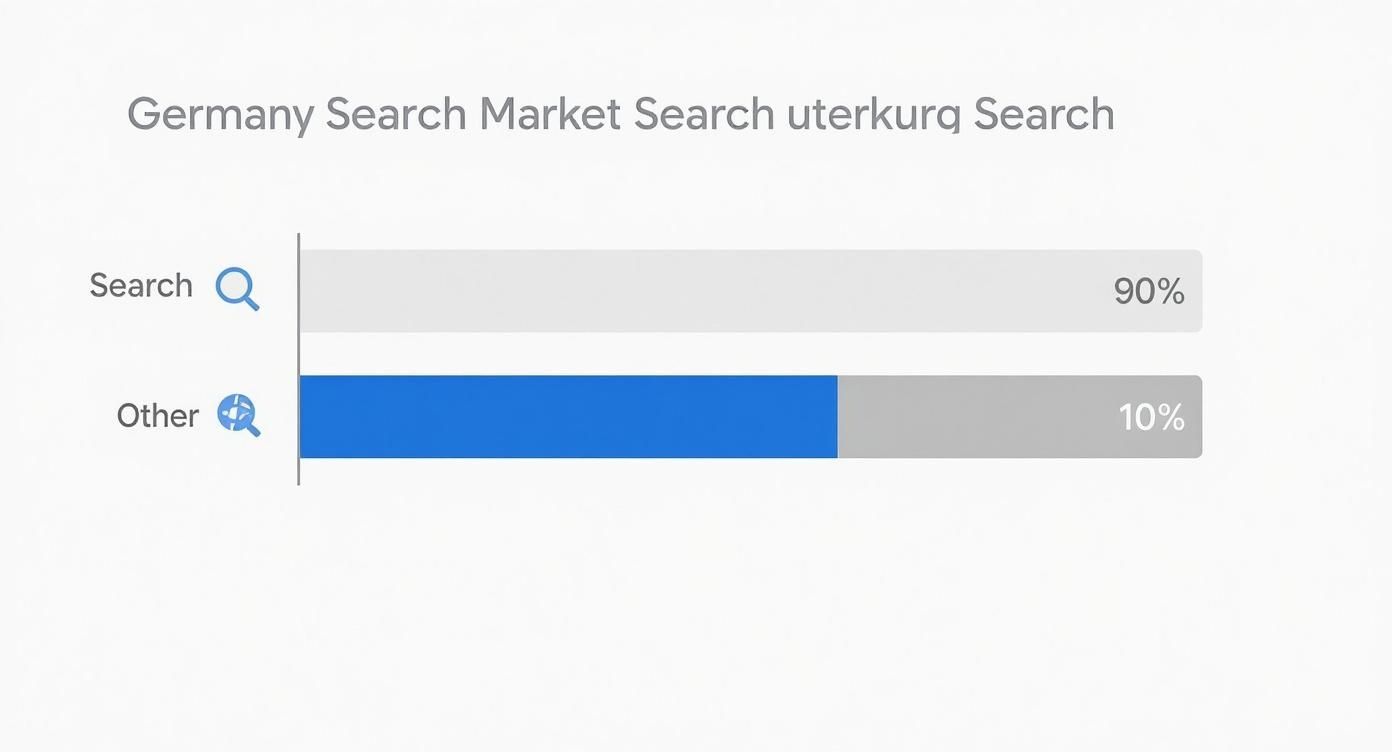 Germany Search Market Search uterkurg Search

Search

90%

Other

10%