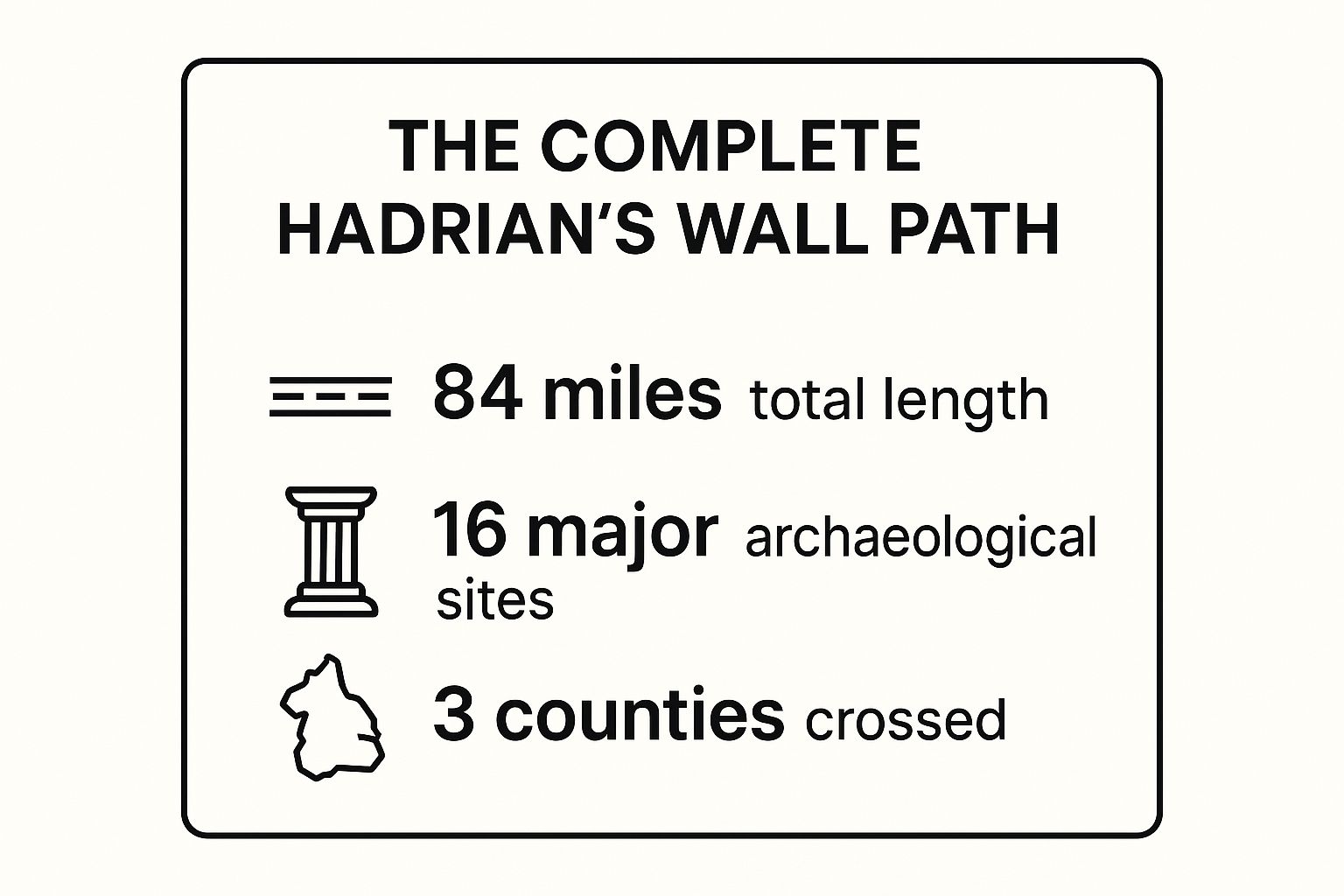 THE COMPLETE
HADRIAN'S WALL PATH

84 miles total length

16 major archaeological sites

3 counties crossed