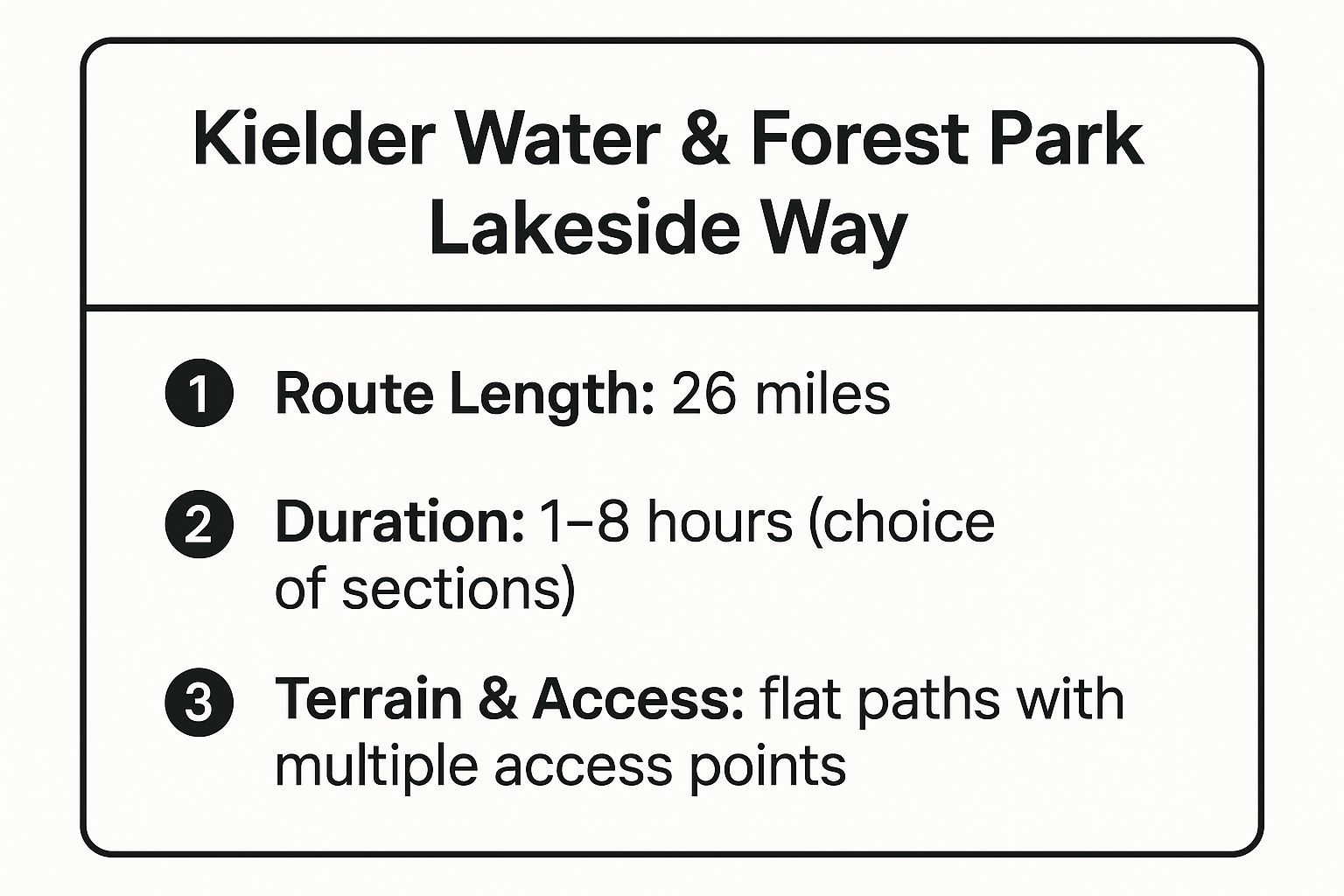 Kielder Water & Forest Park
Lakeside Way

1 Route Length: 26 miles

2 Duration: 1–8 hours (choice of sections)

3 Terrain & Access: flat paths with multiple access points