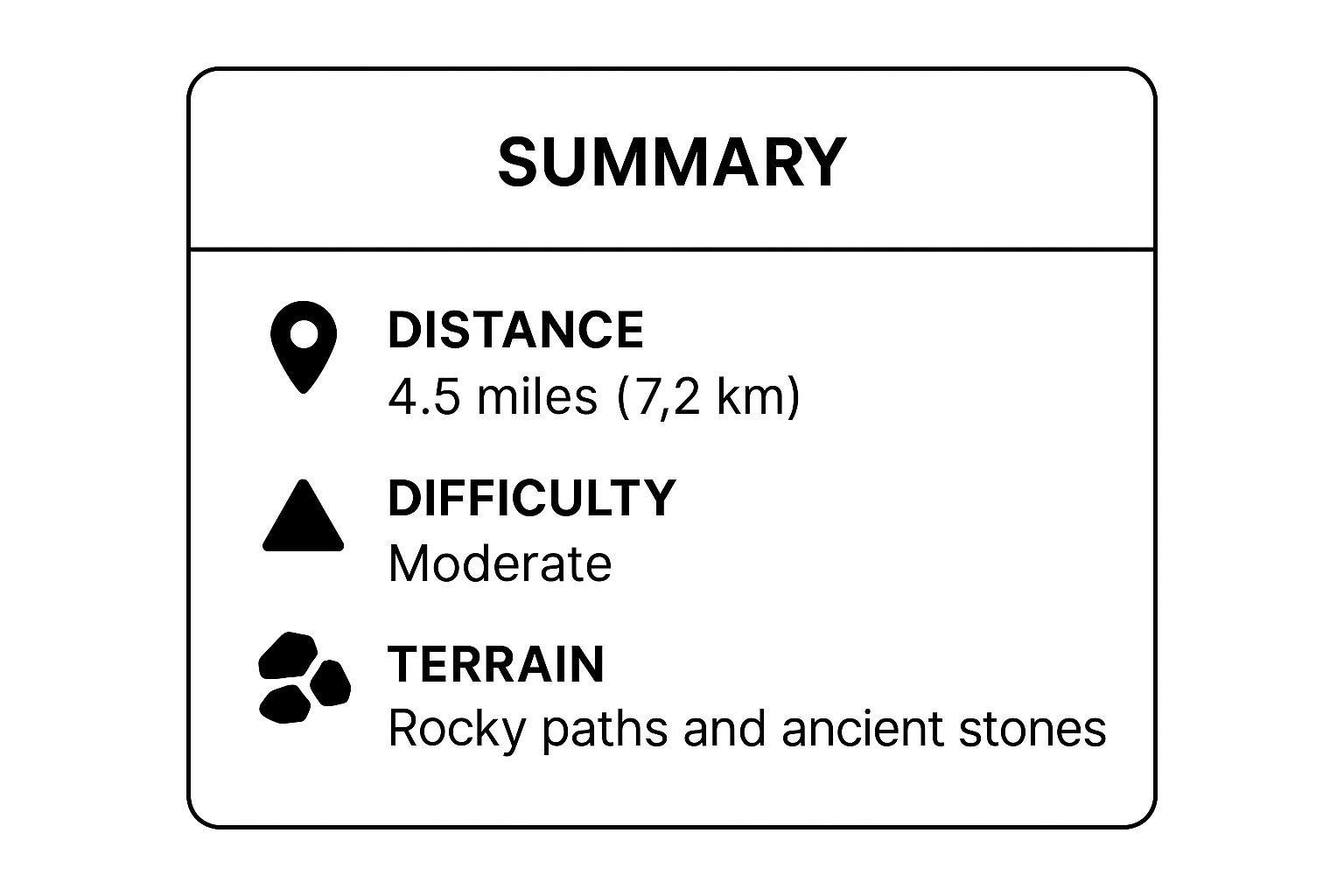 SUMMARY

DISTANCE
4.5 miles (7,2 km)

DIFFICULTY
Moderate

TERRAIN
Rocky paths and ancient stones