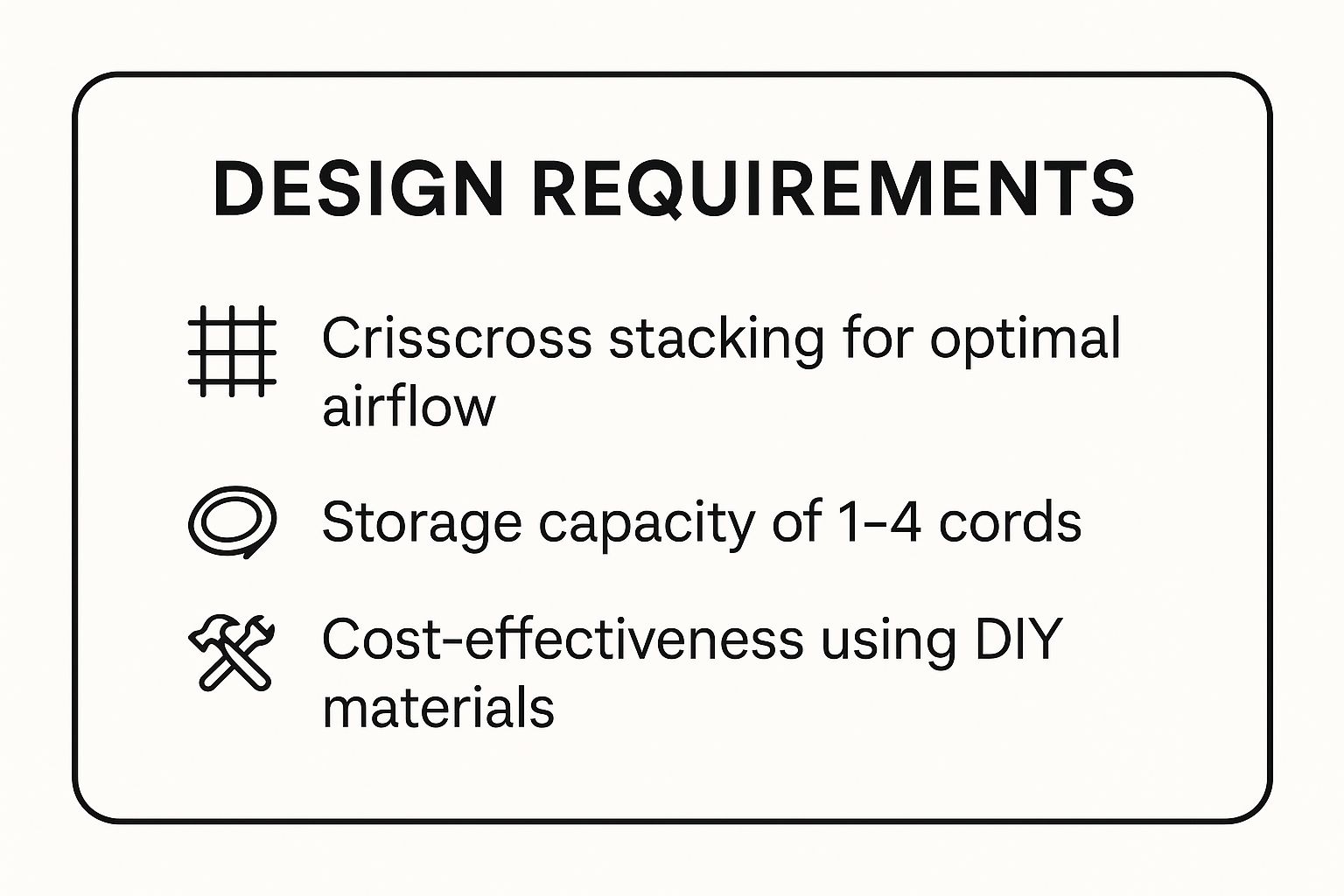 DESIGN REQUIREMENTS

Crisscross stacking for optimal airflow

Storage capacity of 1–4 cords

Cost-effectiveness using DIY materials