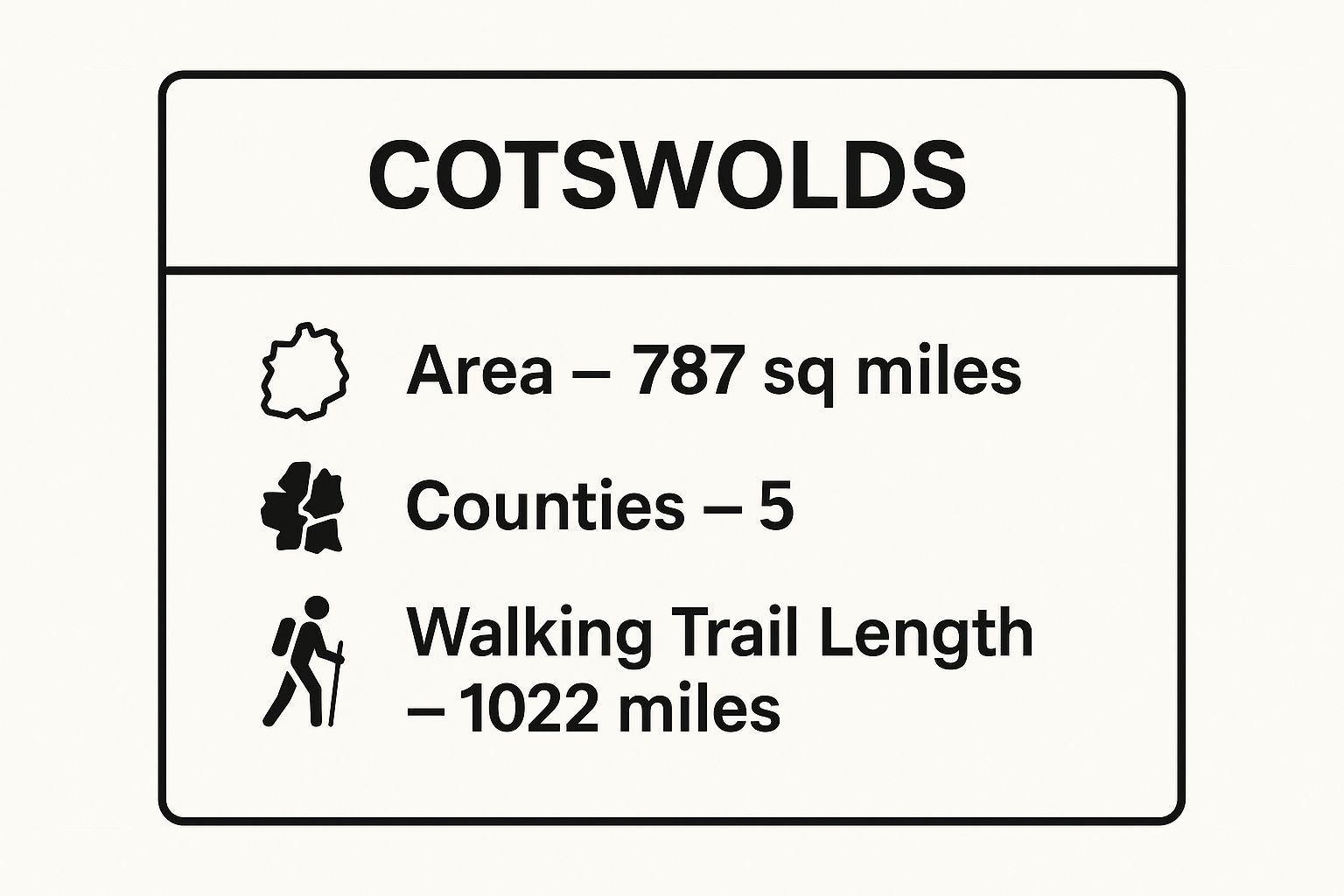 COTSWOLDS

Area – 787 sq miles

Counties – 5

Walking Trail Length – 1022 miles