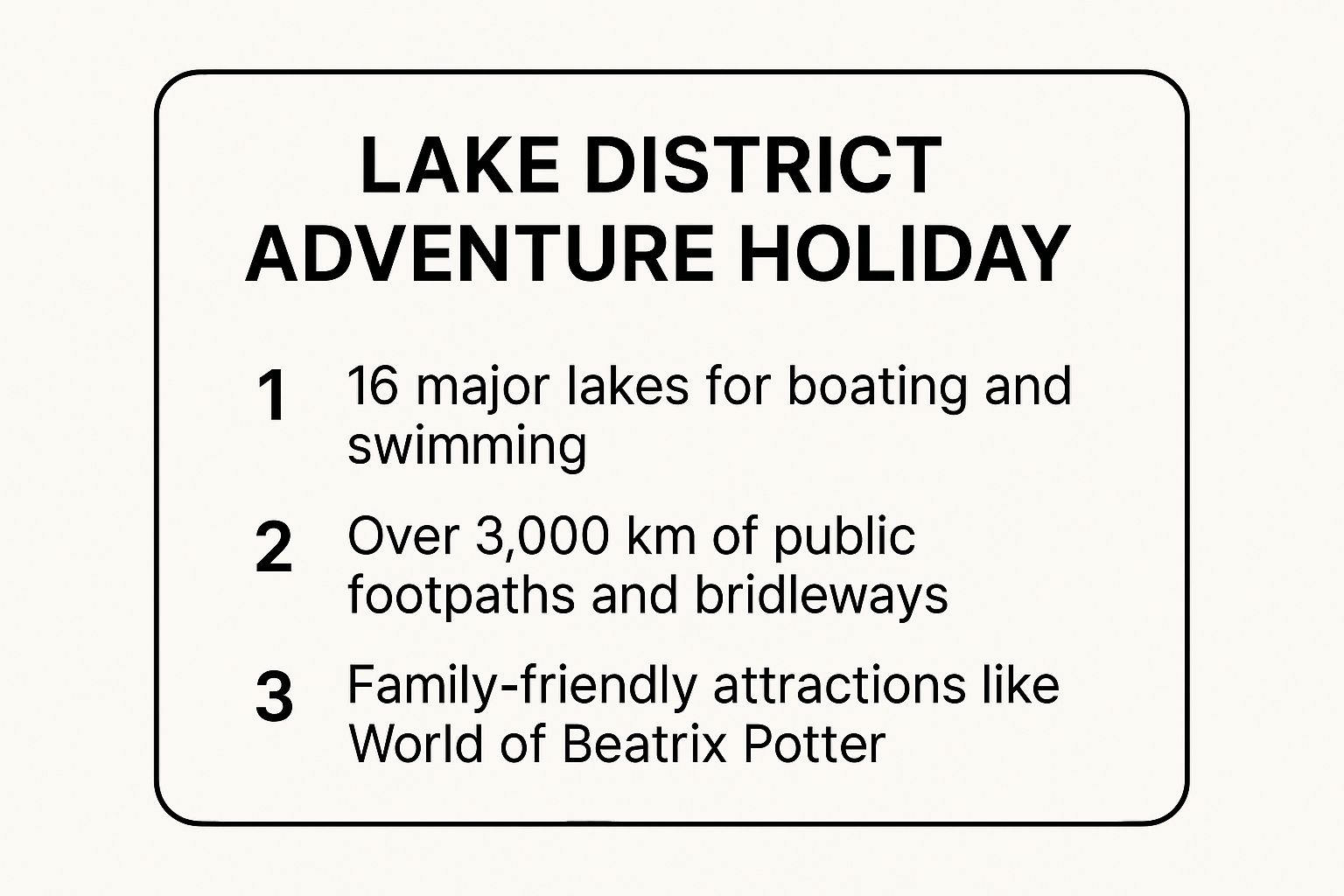 LAKE DISTRICT ADVENTURE HOLIDAY

1 16 major lakes for boating and swimming

2 Over 3,000 km of public footpaths and bridleways

3 Family-friendly attractions like World of Beatrix Potter