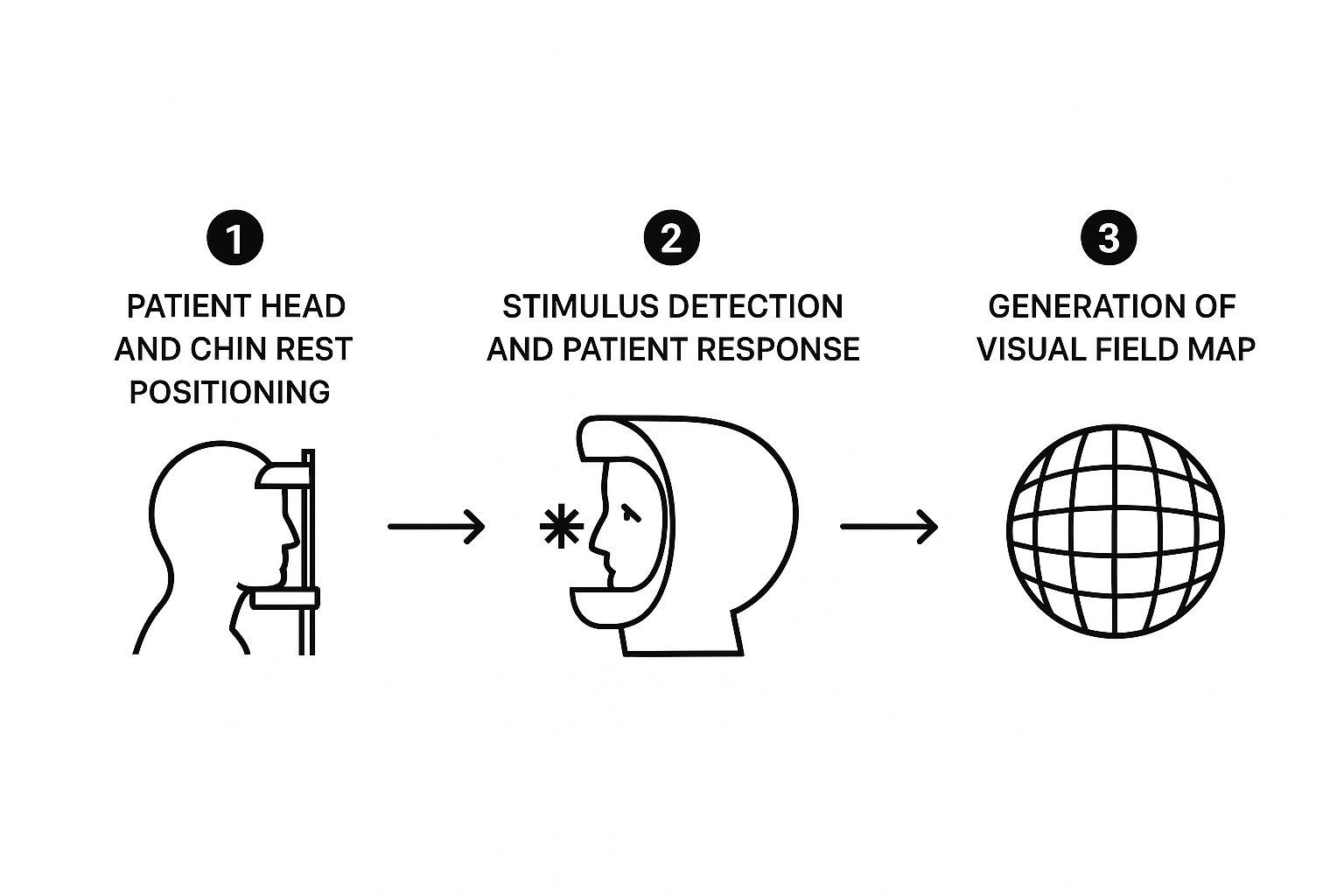 1
PATIENT HEAD AND CHIN REST POSITIONING

2
STIMULUS DETECTION AND PATIENT RESPONSE

3
GENERATION OF VISUAL FIELD MAP