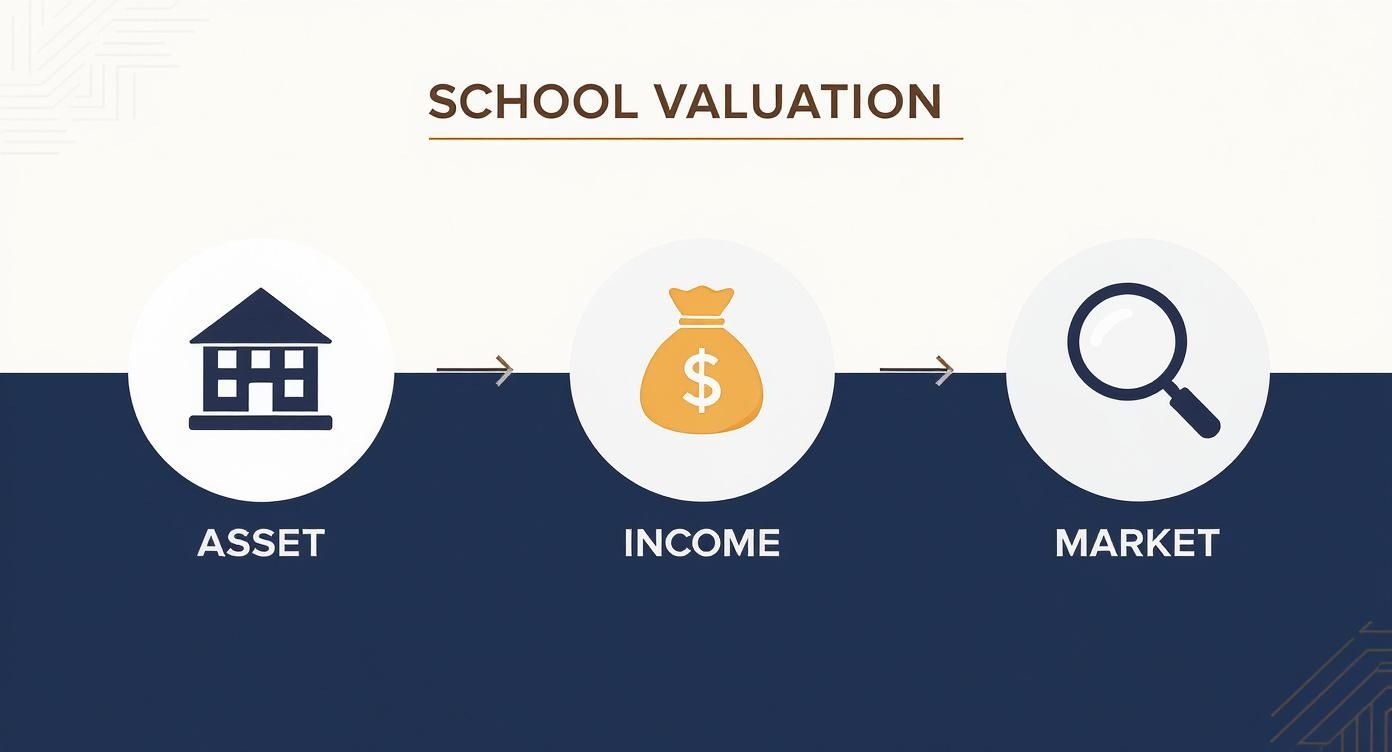 SCHOOL VALUATION

$

ASSET

INCOME

MARKET