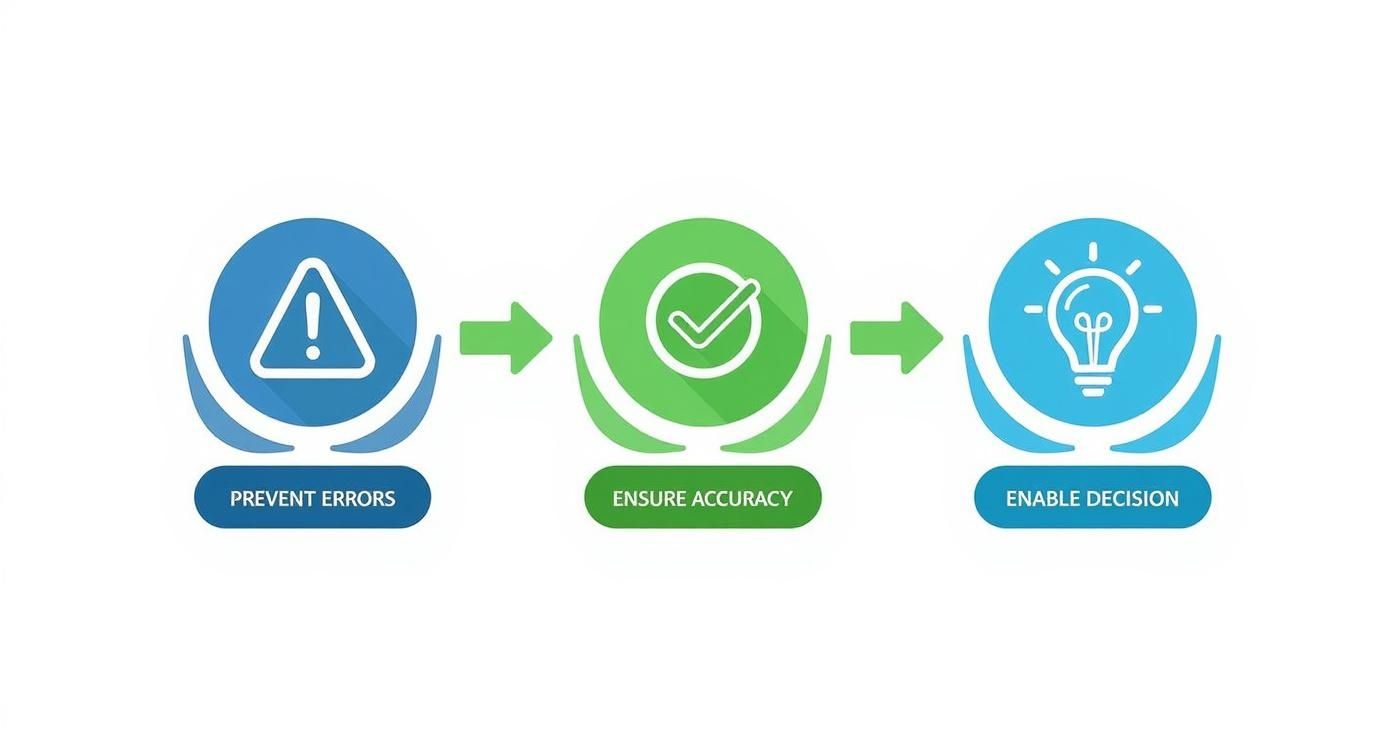 PREVENT ERRORS

ENSURE ACCURACY

ENABLE DECISION