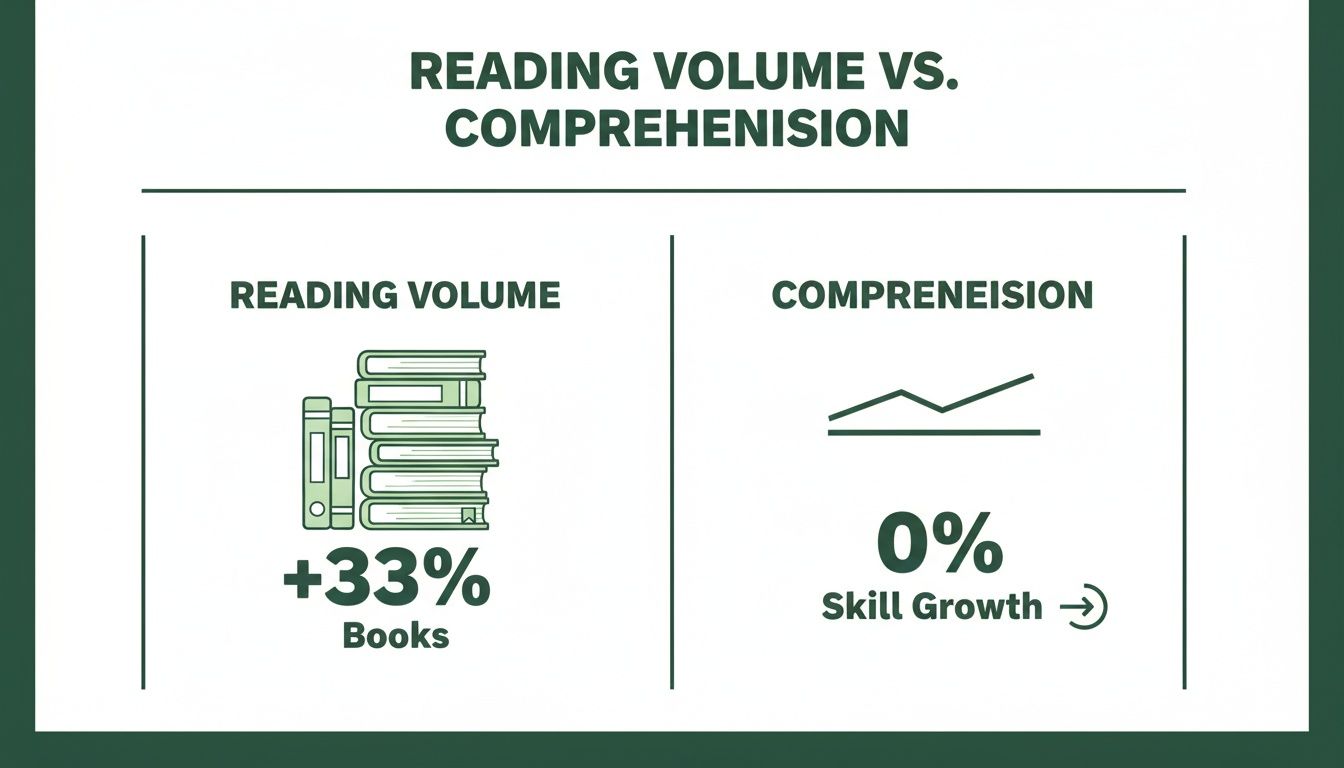 READING VOLUME VS. COMPREHENISION

READING VOLUME

+33%
Books

COMPRENEISION

0%
Skill Growth